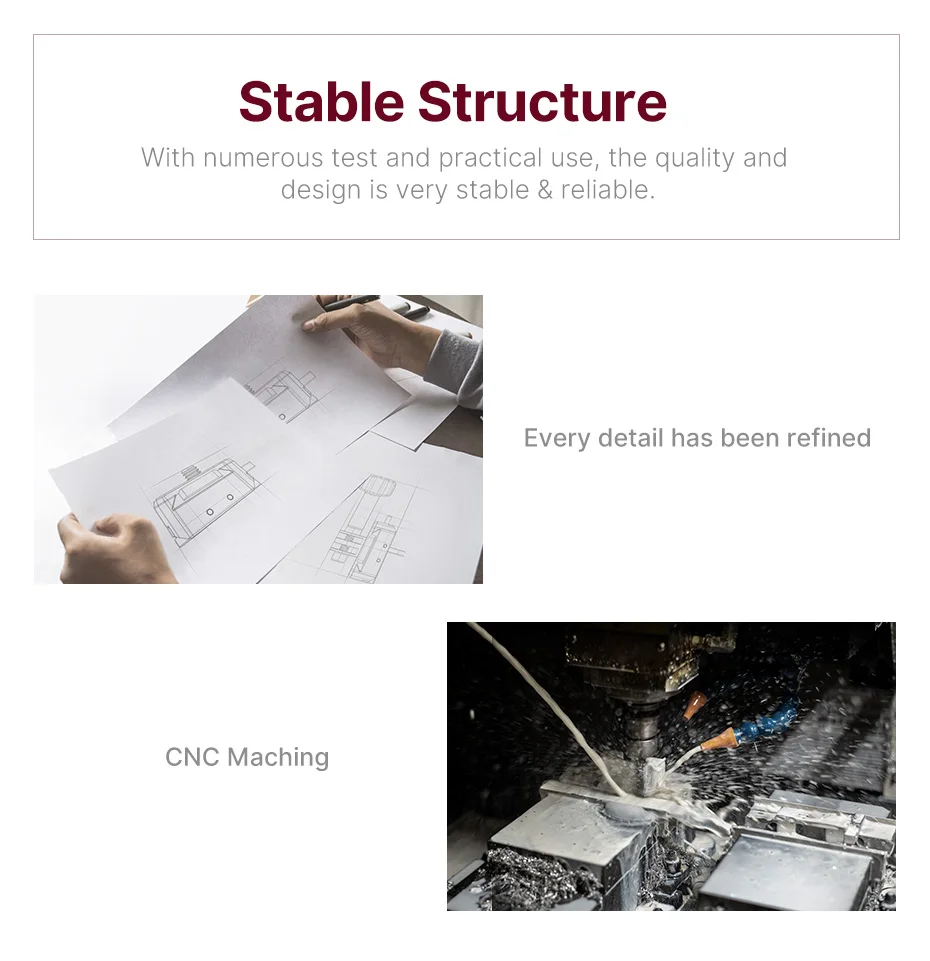 Stable Structure

With numerous test and practical use, the quality and design is very stable & reliable.

Every detail has been refined

CNC Maching