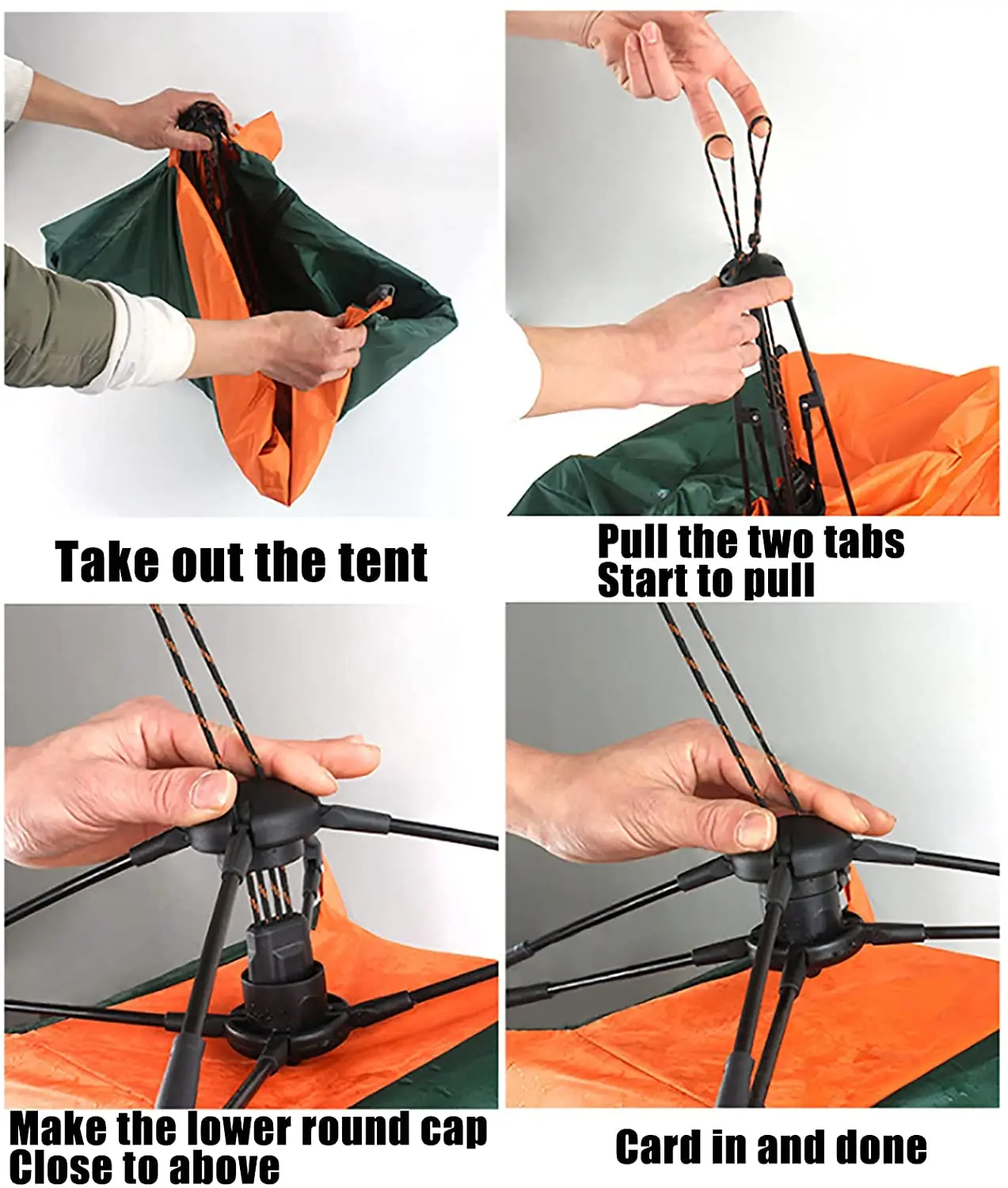 Take out the tent

Pull the two tabs
Start to pull

Make the lower round cap
Close to above

Card in and done