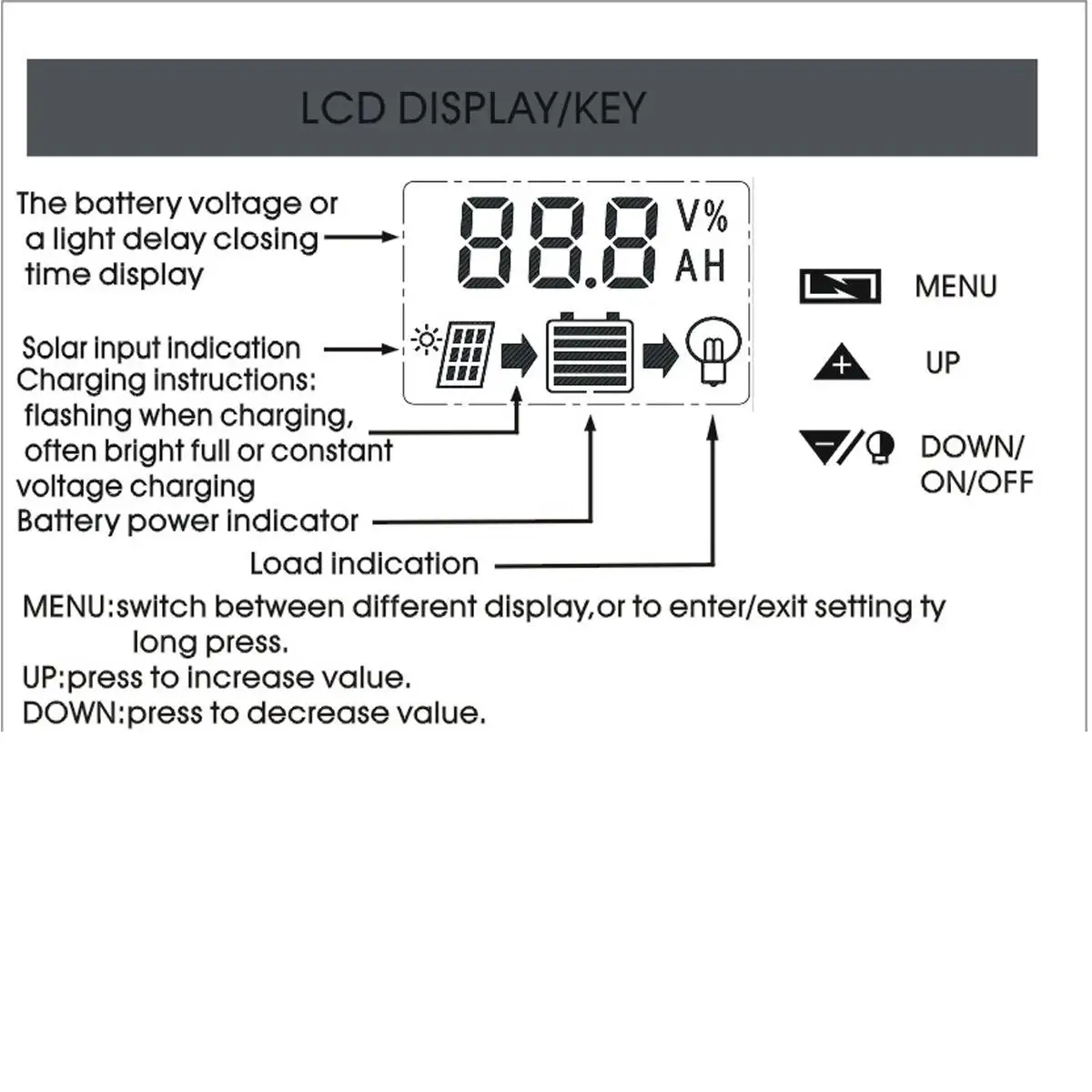 LCD DISPLAY/KEY

The battery voltage or a light delay closing time display

88.8 V% AH

Solar input indication

Charging instructions: flashing when charging, often bright full or constant voltage charging

Battery power indicator

Load indication

MENU

UP

DOWN/ ON/OFF

MENU:switch between different display,or to enter/exit setting ty long press.

UP:press to increase value.

DOWN:press to decrease value.