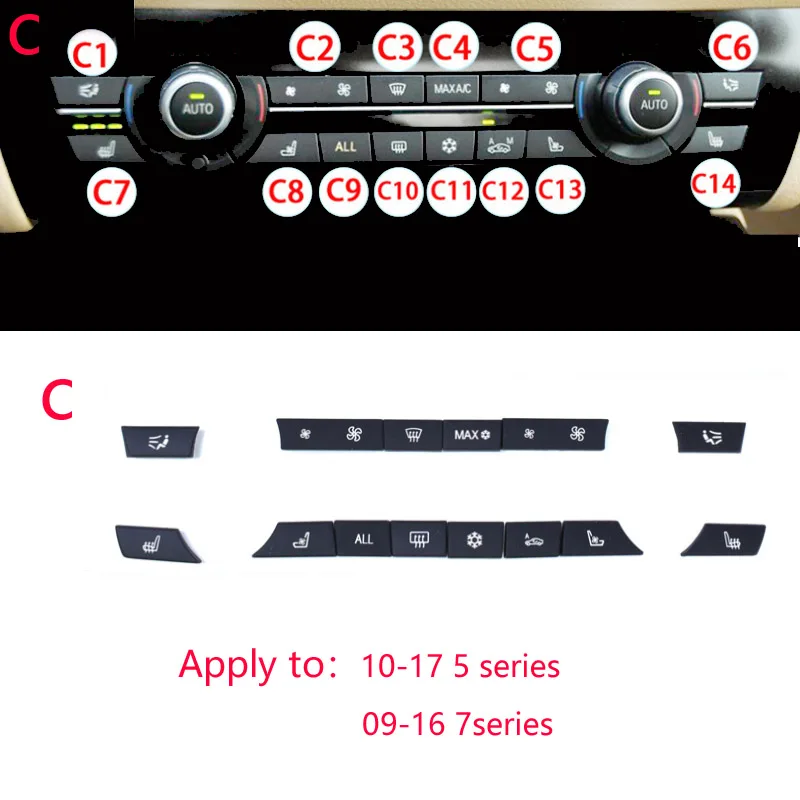 C

C1 C2 C3 C4 C5 C6

AUTO MAX A/C AUTO

ALL

C7 C8 C9 C10 C11 C12 C13 C14

C

MAX

ALL

Apply to: 10-17 5 series

09-16 7series