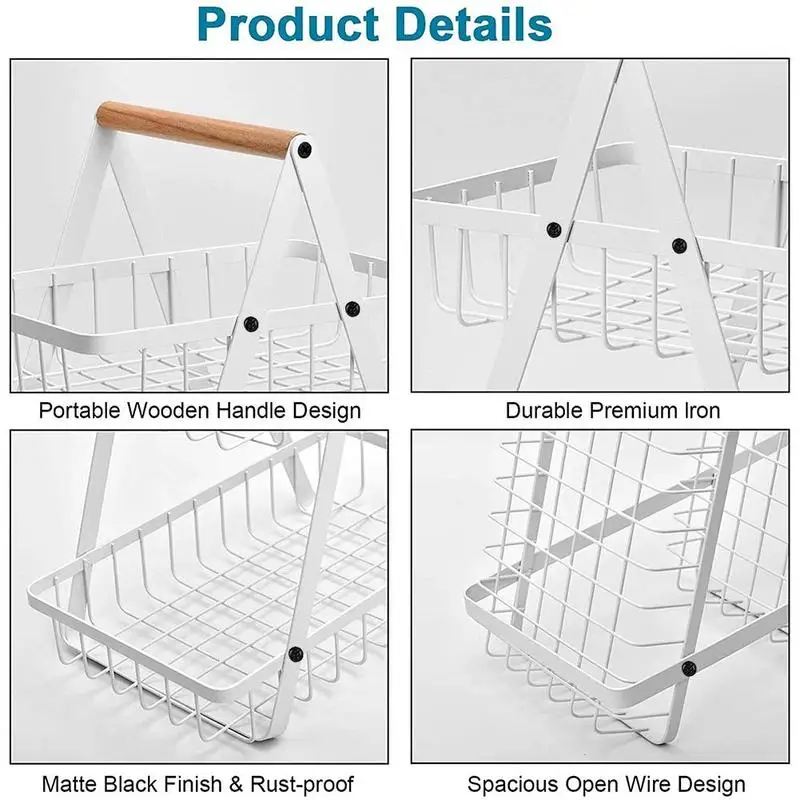 Product Details

Portable Wooden Handle Design

Durable Premium Iron

Matte Black Finish & Rust-proof

Spacious Open Wire Design