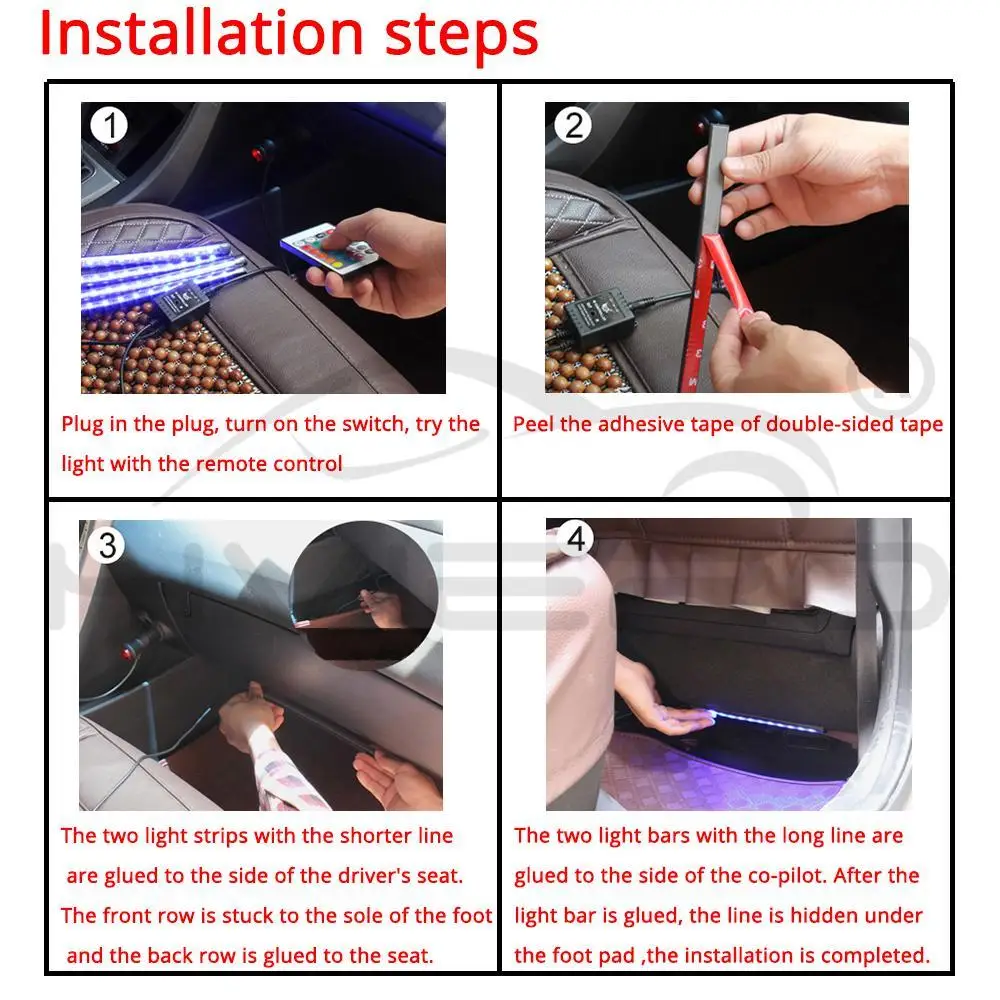 Installation steps

1

Plug in the plug, turn on the switch, try the light with the remote control

2

Peel the adhesive tape of double-sided tape

3

The two light strips with the shorter line are glued to the side of the driver's seat. The front row is stuck to the sole of the foot and the back row is glued to the seat.

4

The two light bars with the long line are glued to the side of the co-pilot. After the light bar is glued, the line is hidden under the foot pad ,the installation is completed.