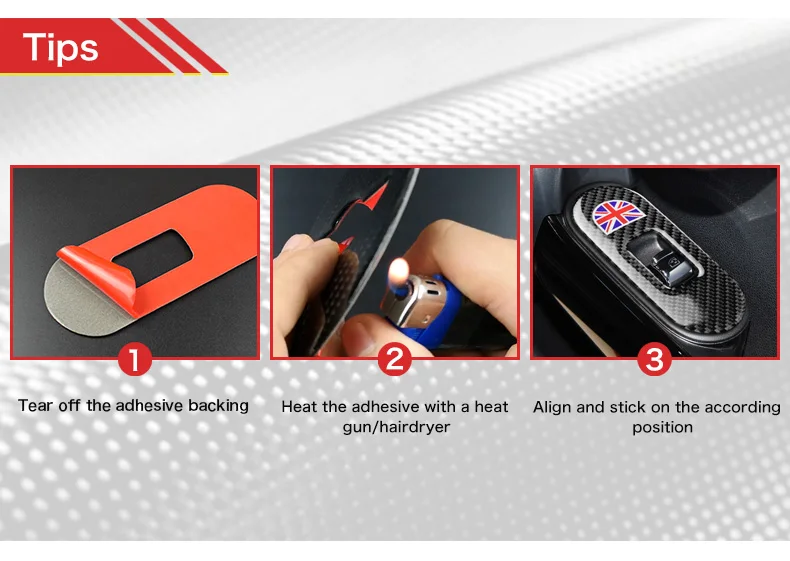 Tips

1

Tear off the adhesive backing

2

Heat the adhesive with a heat gun/hairdryer

3

Align and stick on the according position