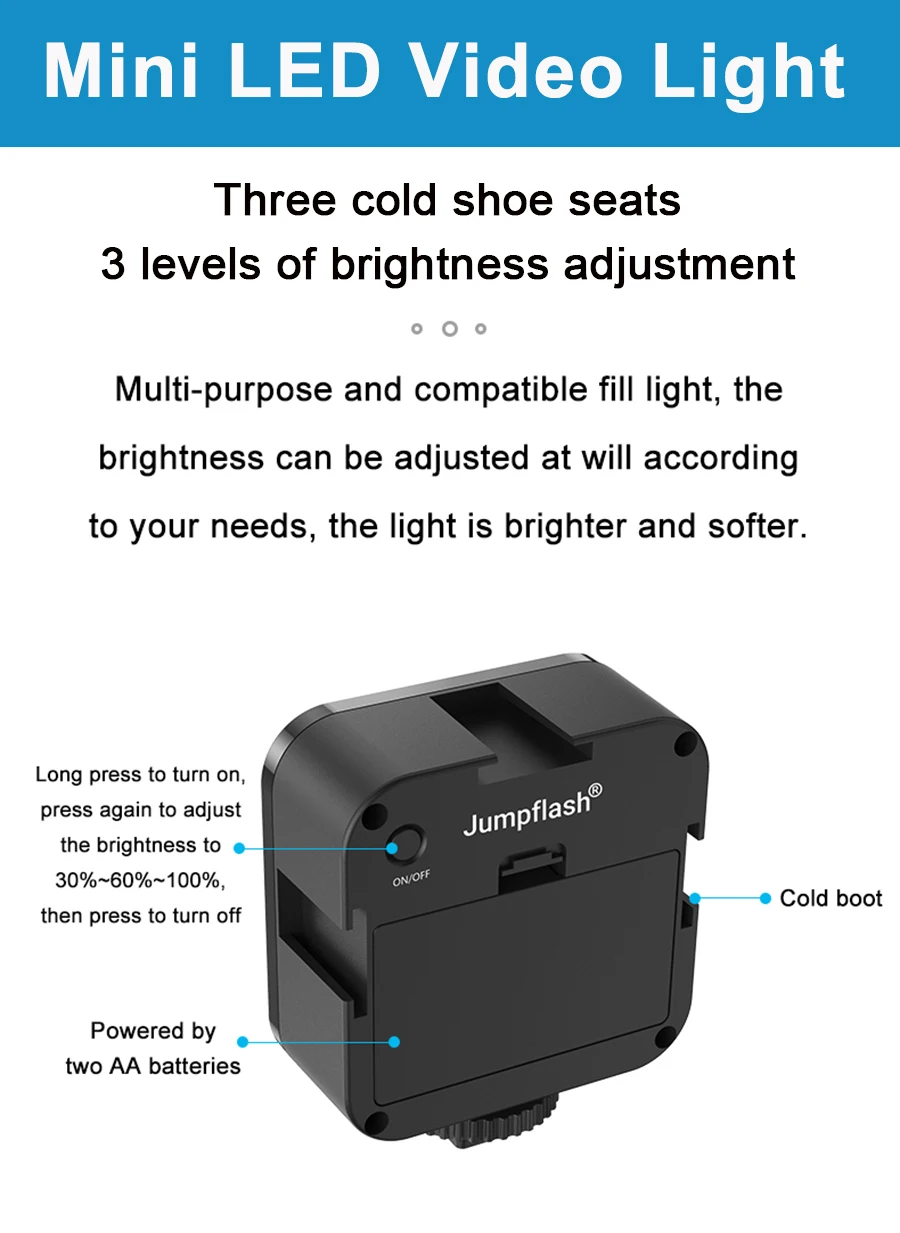 Mini LED Video Light

Three cold shoe seats
3 levels of brightness adjustment

Multi-purpose and compatible fill light, the brightness can be adjusted at will according to your needs, the light is brighter and softer.

Long press to turn on, press again to adjust the brightness to 30%~60%~100%, then press to turn off

Jumpflash®

ON/OFF

Cold boot

Powered by two AA batteries