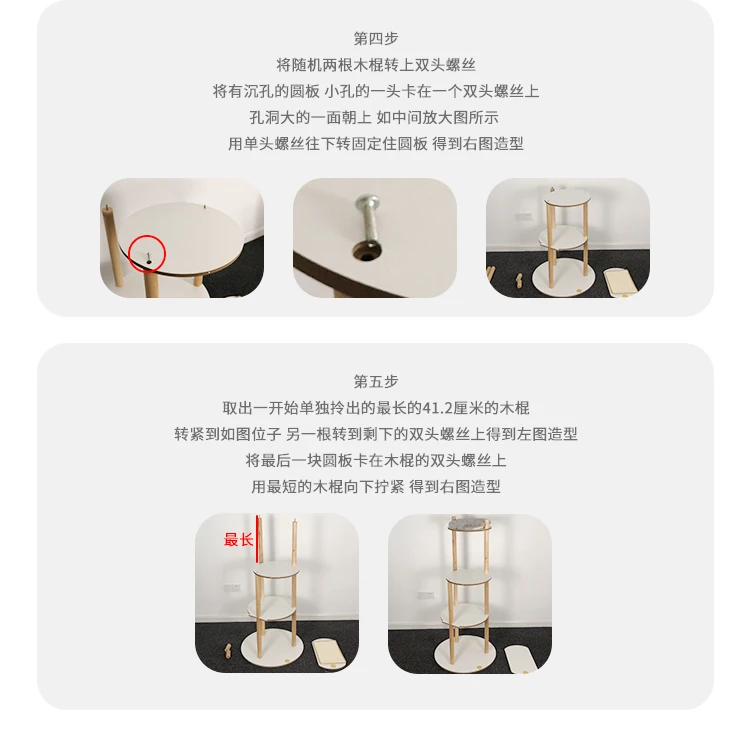 第四步
将随机两根木棍转上双头螺丝
将有沉孔的圆板 小孔的一头卡在一个双头螺丝上
孔洞大的一面朝上 如中间放大图所示
用单头螺丝往下转固定住圆板 得到右图造型

第五步
取出一开始单独拎出的最长的41.2厘米的木棍
转紧到如图位子 另一根转到剩下的双头螺丝上得到左图造型
将最后一块圆板卡在木棍的双头螺丝上
用最短的木棍向下拧紧 得到右图造型

最长