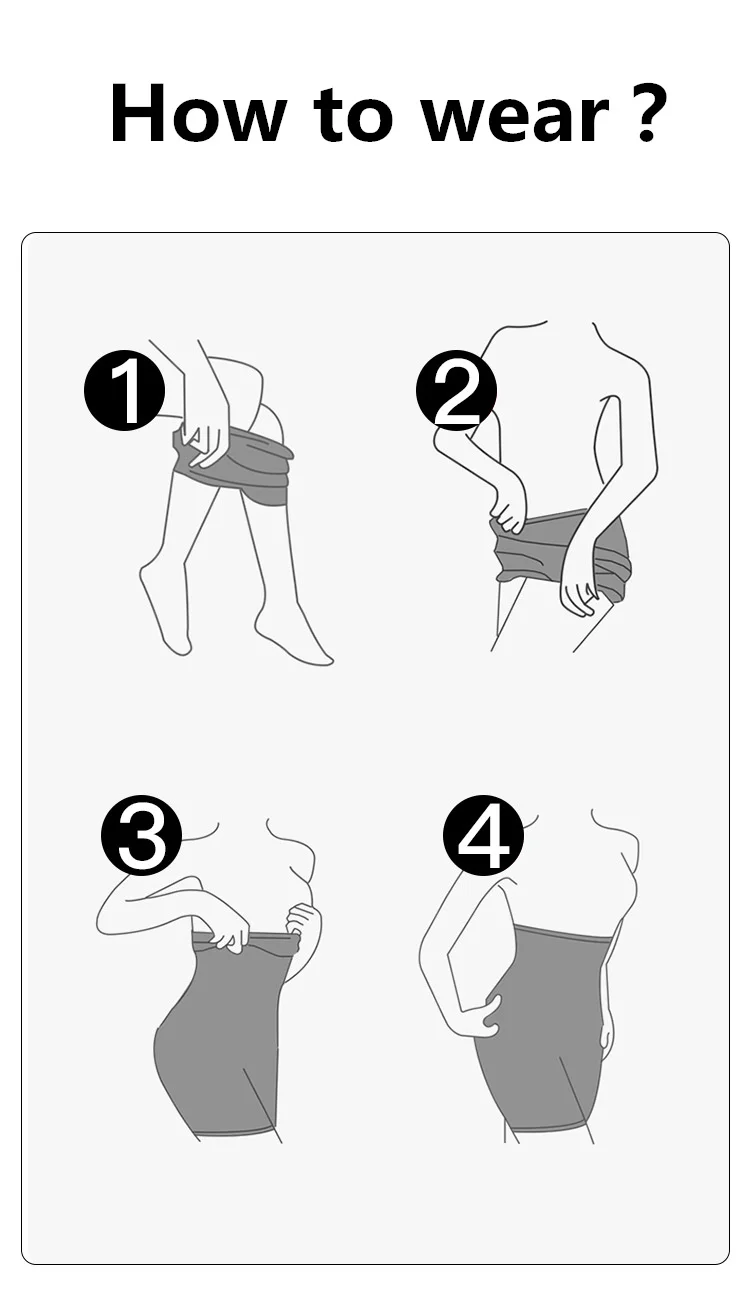 How to wear ?

1

2

3

4