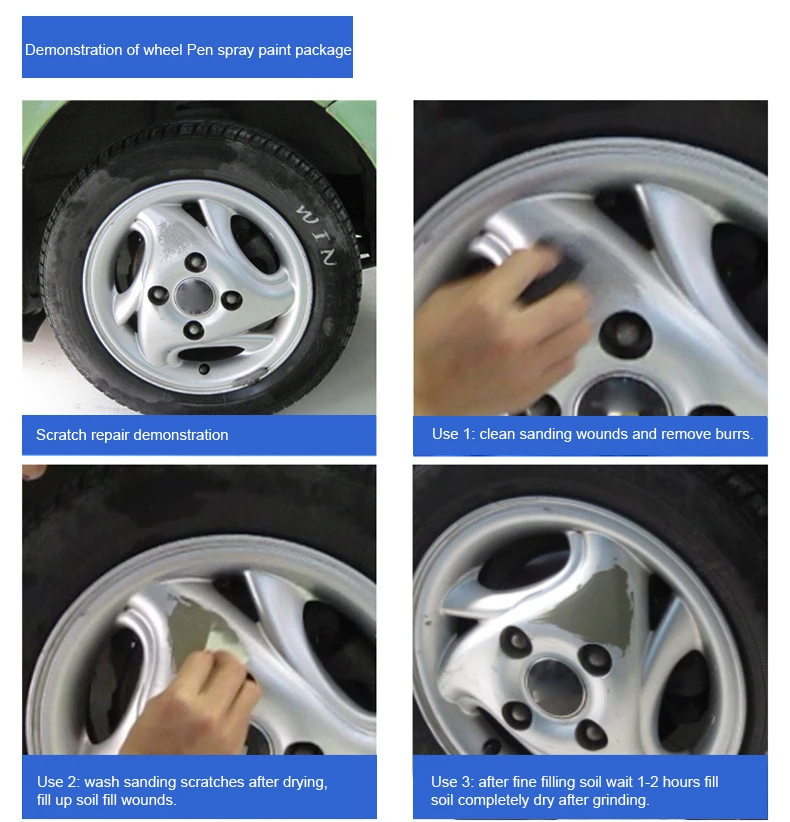 Demonstration of wheel Pen spray paint package

WIN

Scratch repair demonstration

Use 1: clean sanding wounds and remove burrs.

Use 2: wash sanding scratches after drying, fill up soil fill wounds.

Use 3: after fine filling soil wait 1-2 hours fill soil completely dry after grinding.