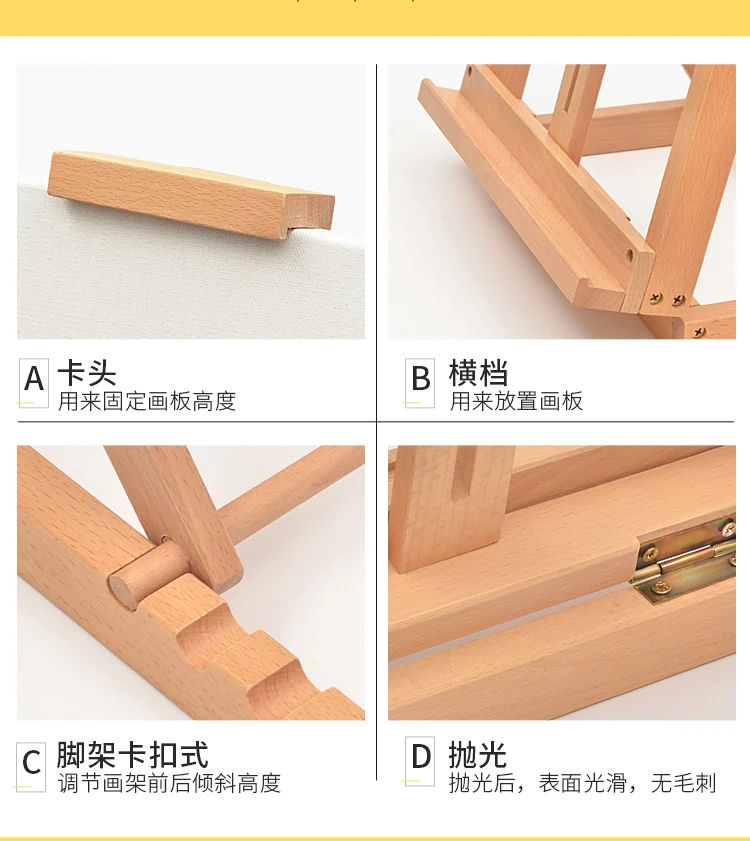 A 卡头
用来固定画板高度

B 横档
用来放置画板

C 脚架卡扣式
调节画架前后倾斜高度

D 抛光
抛光后，表面光滑，无毛刺