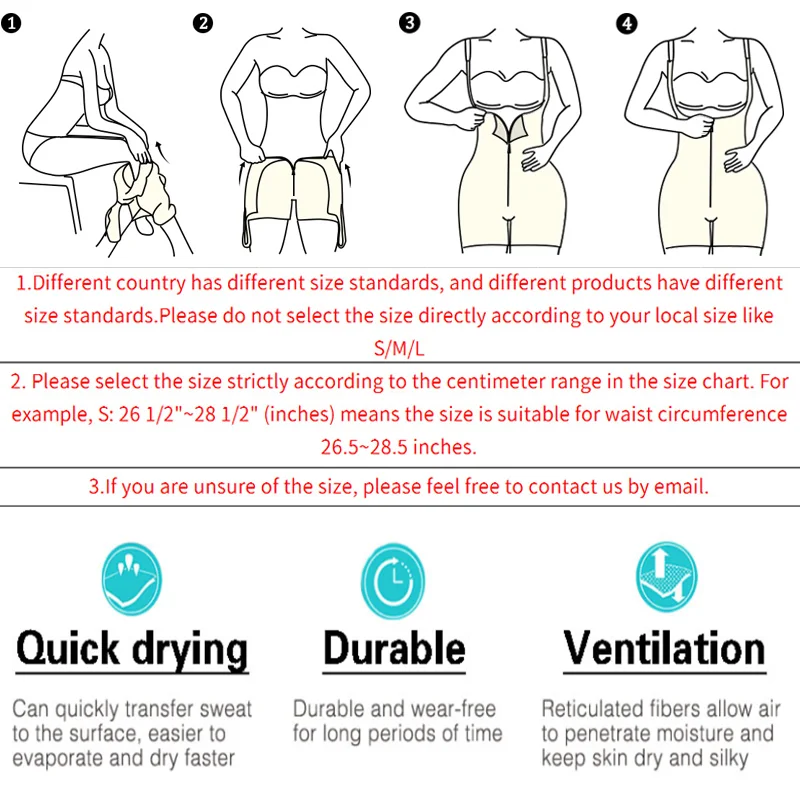 ❶ ❷ ❸ ❹

1.Different country has different size standards, and different products have different size standards.Please do not select the size directly according to your local size like S/M/L

2. Please select the size strictly according to the centimeter range in the size chart. For example, S: 26 1/2"~28 1/2" (inches) means the size is suitable for waist circumference 26.5~28.5 inches.

3.If you are unsure of the size, please feel free to contact us by email.

Quick drying

Can quickly transfer sweat to the surface, easier to evaporate and dry faster

Durable

Durable and wear-free for long periods of time

Ventilation

Reticulated fibers allow air to penetrate moisture and keep skin dry and silky