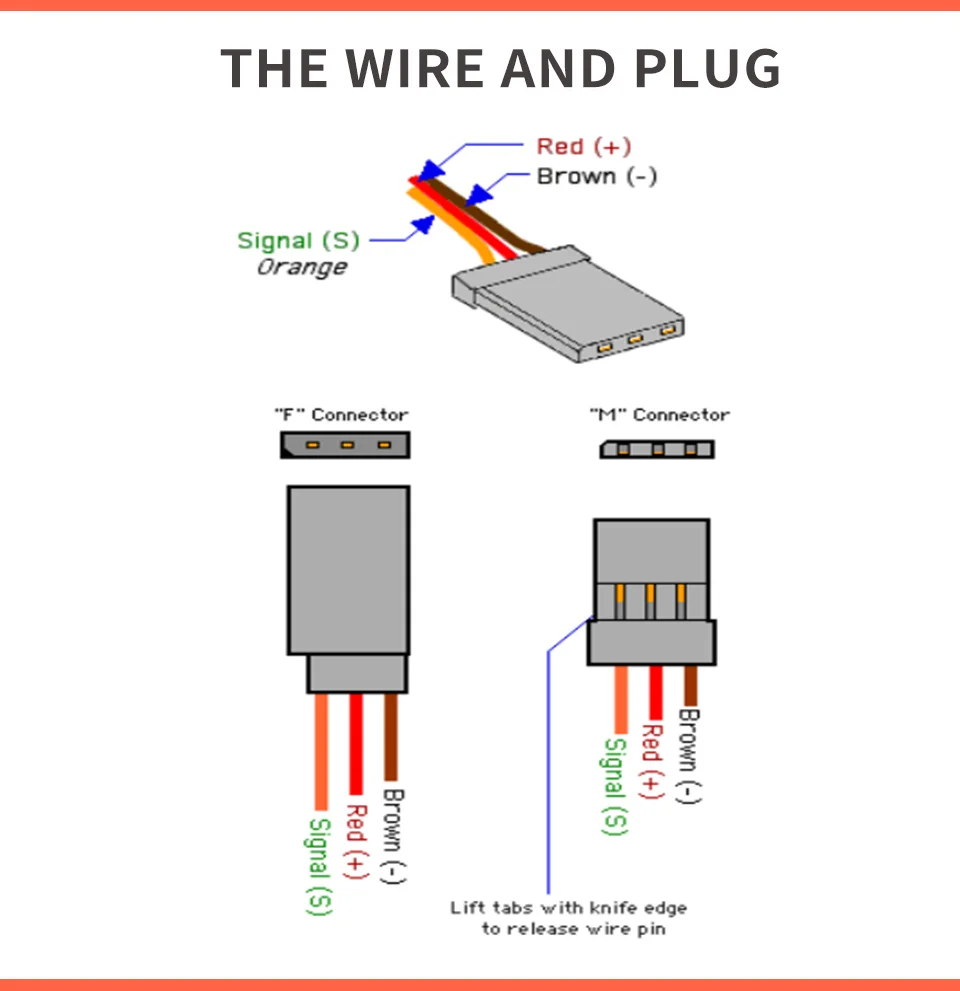 THE WIRE AND PLUG

Red (+)
Brown (-)
Signal (S)
Orange

"F" Connector

"M" Connector

Signal (S)
Red (+)
Brown (-)

Signal (S)
Red (+)
Brown (-)

Lift tabs with knife edge to release wire pin