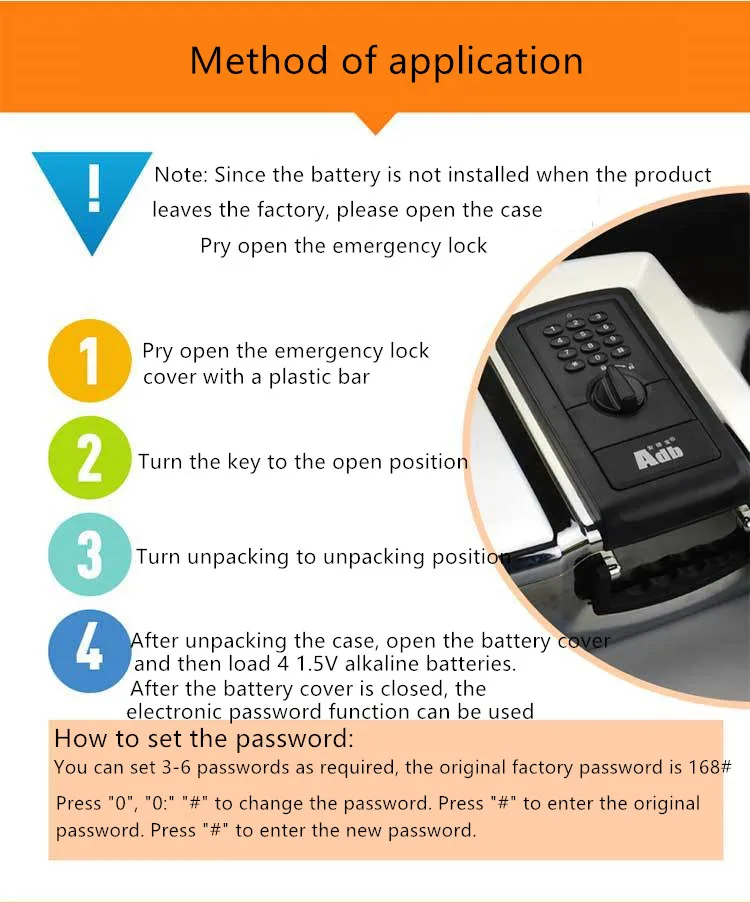 Method of application

!

Note: Since the battery is not installed when the product leaves the factory, please open the case

Pry open the emergency lock

1 Pry open the emergency lock cover with a plastic bar

2 Turn the key to the open position

3 Turn unpacking to unpacking position

4 After unpacking the case, open the battery cover and then load 4 1.5V alkaline batteries. After the battery cover is closed, the electronic password function can be used

Adb

How to set the password:

You can set 3-6 passwords as required, the original factory password is 168#

Press "0", "0:" "#" to change the password. Press "#" to enter the original password. Press "#" to enter the new password.