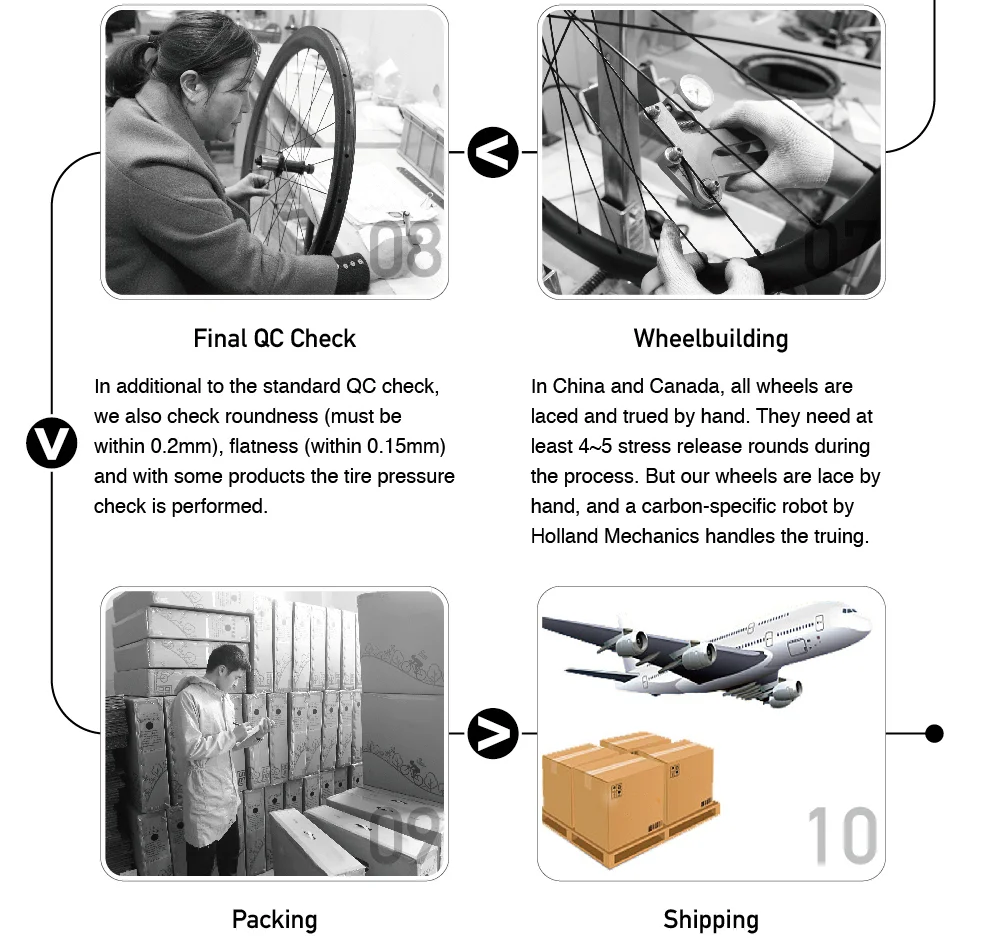 08

07

Final QC Check

In additional to the standard QC check, we also check roundness (must be within 0.2mm), flatness (within 0.15mm) and with some products the tire pressure check is performed.

Wheelbuilding

In China and Canada, all wheels are laced and trued by hand. They need at least 4~5 stress release rounds during the process. But our wheels are lace by hand, and a carbon-specific robot by Holland Mechanics handles the truing.

09

10

Packing

Shipping