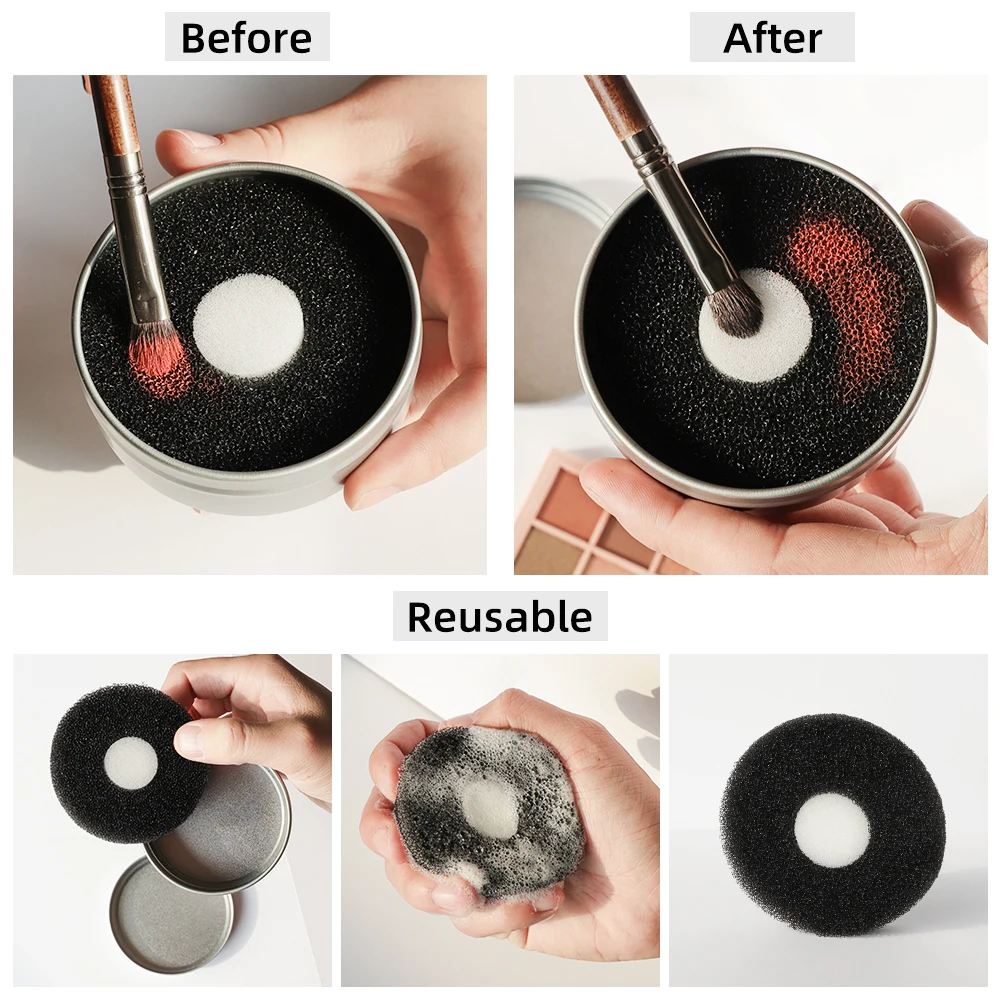 Before

After

Reusable