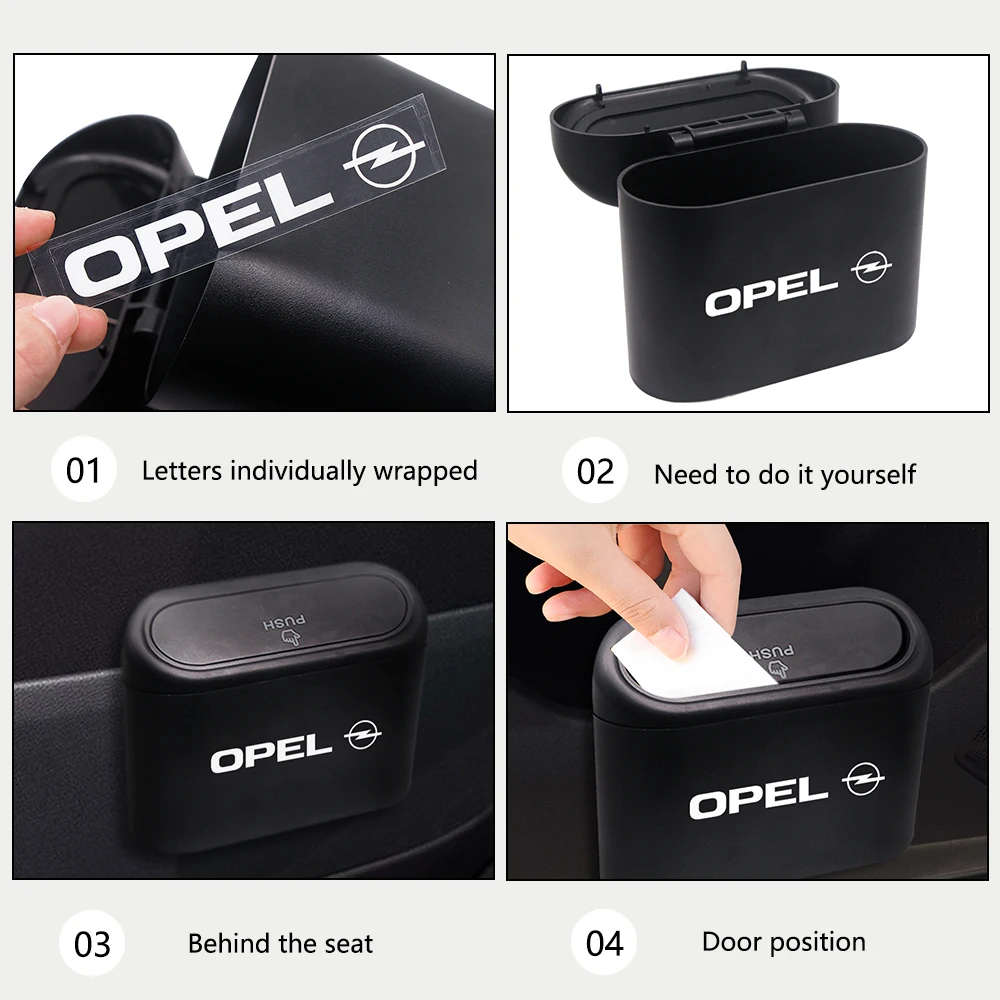 OPEL

OPEL

01 Letters individually wrapped

02 Need to do it yourself

PUSH

OPEL

PUSH

OPEL

03 Behind the seat

04 Door position