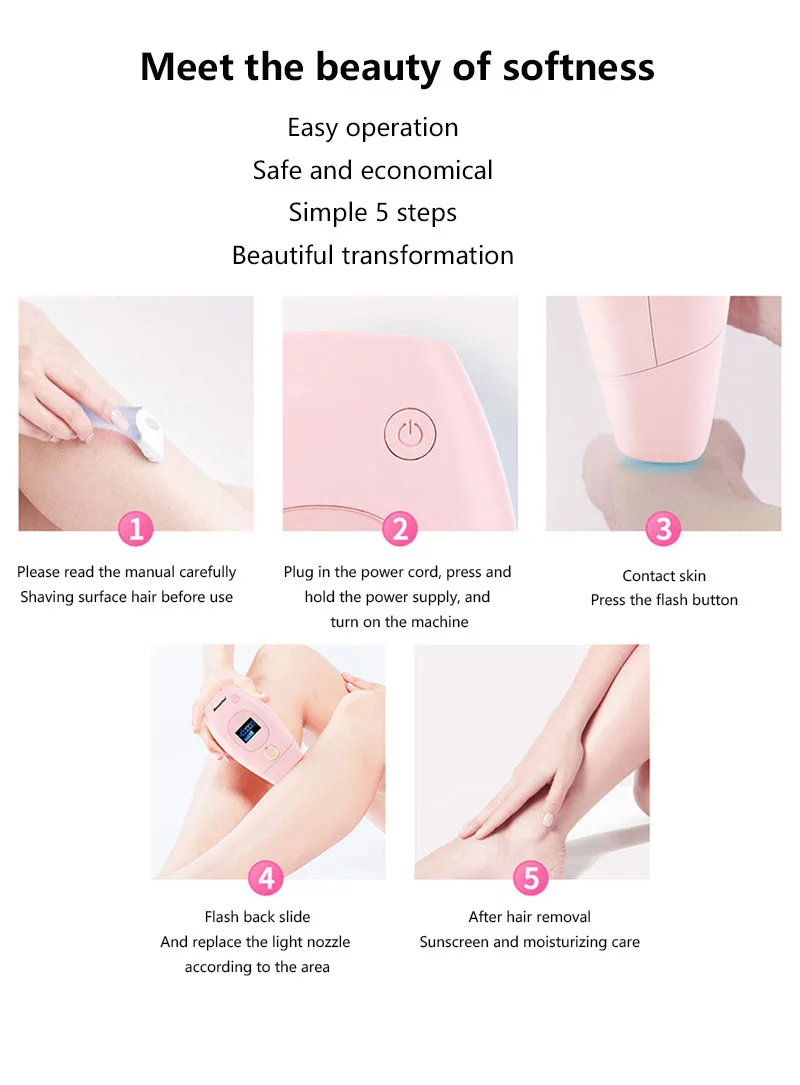 Meet the beauty of softness

Easy operation
Safe and economical
Simple 5 steps
Beautiful transformation

1

Please read the manual carefully
Shaving surface hair before use

2

Plug in the power cord, press and hold the power supply, and turn on the machine

3

Contact skin
Press the flash button

4

Flash back slide
And replace the light nozzle according to the area

5

After hair removal
Sunscreen and moisturizing care