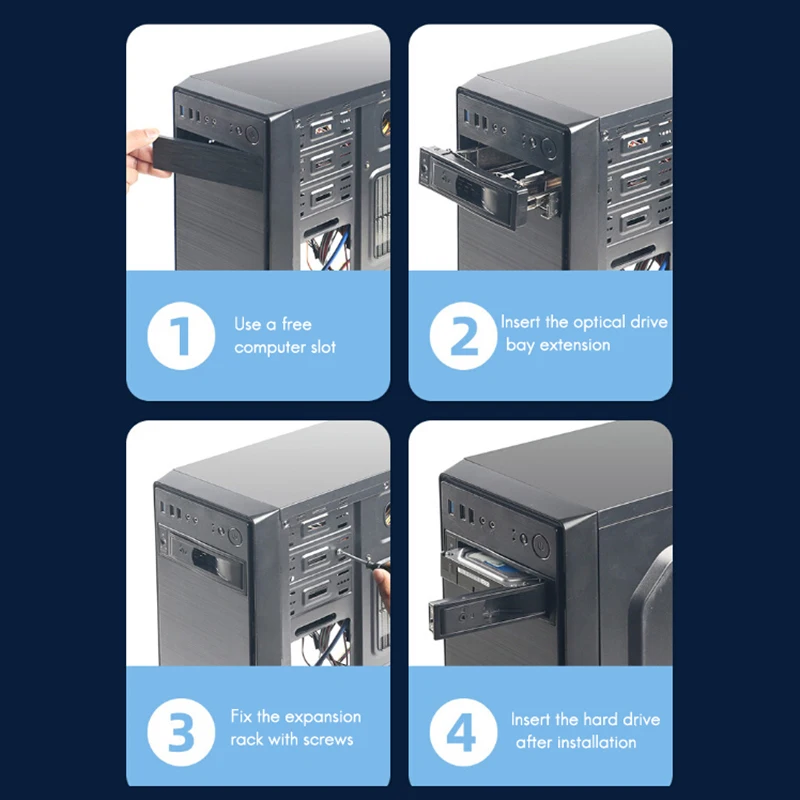 1 Use a free computer slot

2 Insert the optical drive bay extension

3 Fix the expansion rack with screws

4 Insert the hard drive after installation