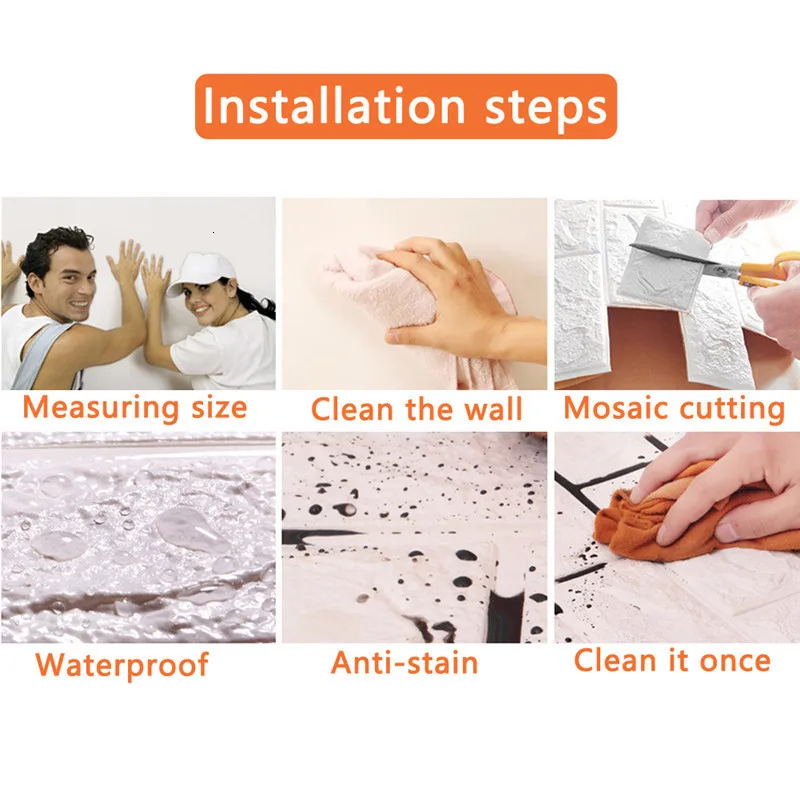 Installation steps

Measuring size

Clean the wall

Mosaic cutting

Waterproof

Anti-stain

Clean it once