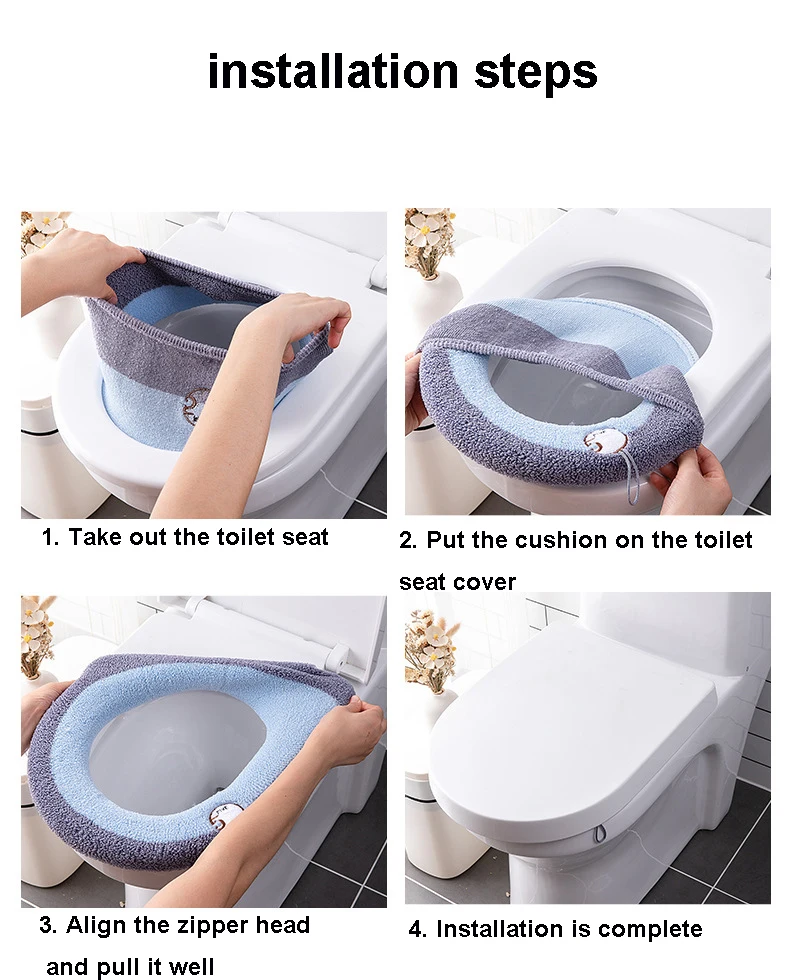 installation steps

1. Take out the toilet seat

2. Put the cushion on the toilet seat cover

3. Align the zipper head and pull it well

4. Installation is complete