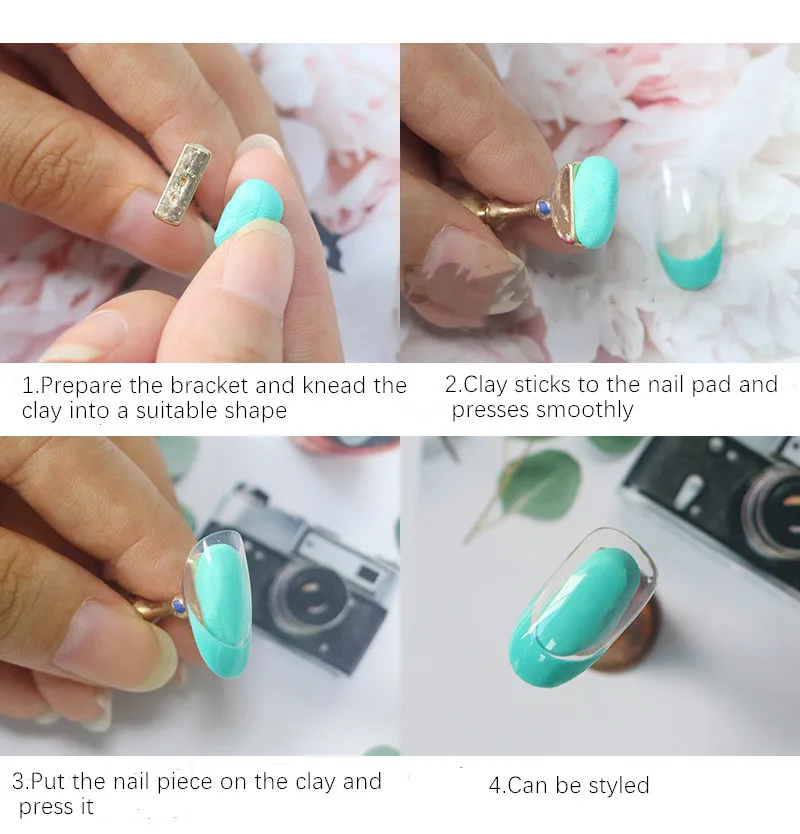 1.Prepare the bracket and knead the clay into a suitable shape

2.Clay sticks to the nail pad and presses smoothly

3.Put the nail piece on the clay and press it

4.Can be styled