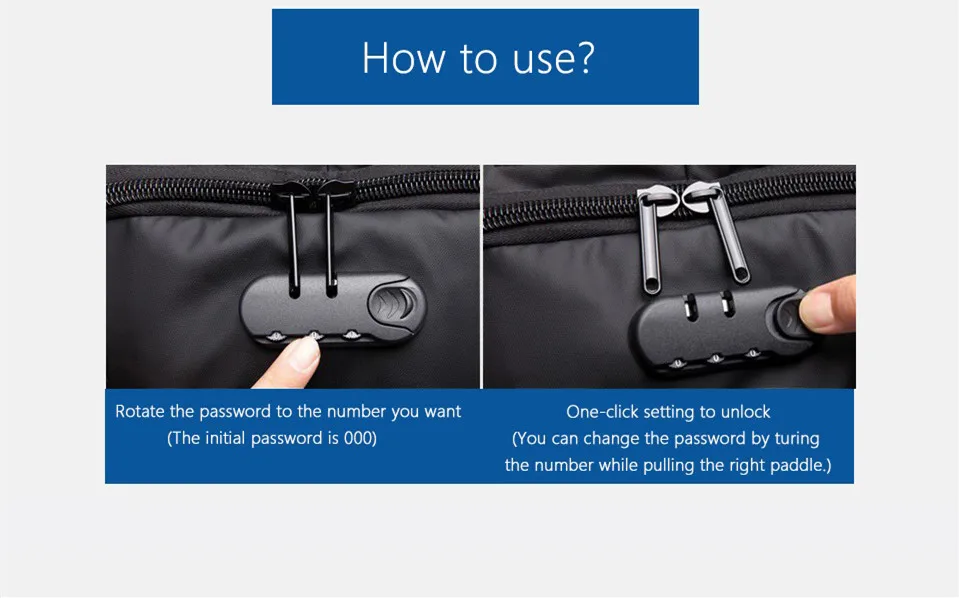 How to use?

Rotate the password to the number you want
(The initial password is 000)

One-click setting to unlock
(You can change the password by turing the number while pulling the right paddle.)