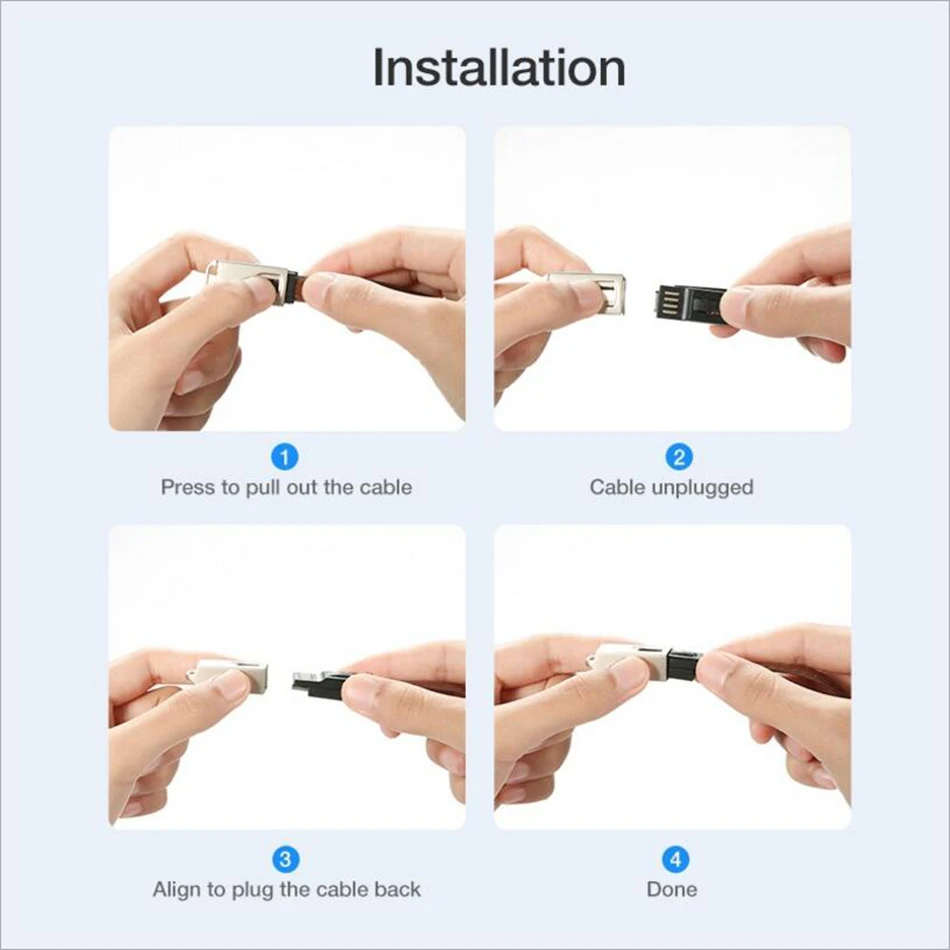 Installation

1
Press to pull out the cable

2
Cable unplugged

3
Align to plug the cable back

4
Done