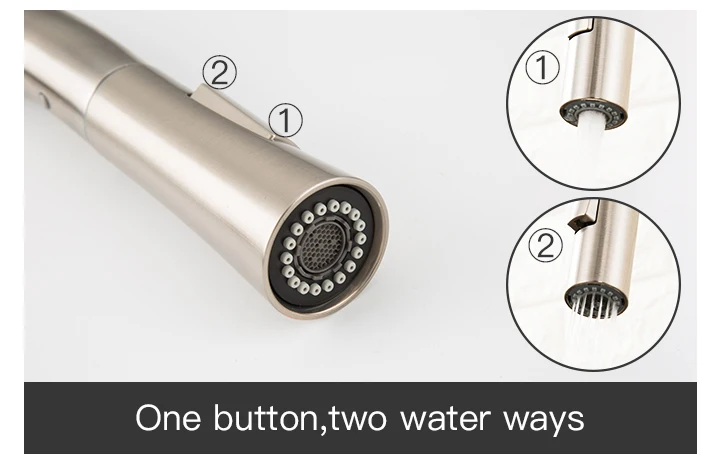 ②
①
①
②
One button,two water ways