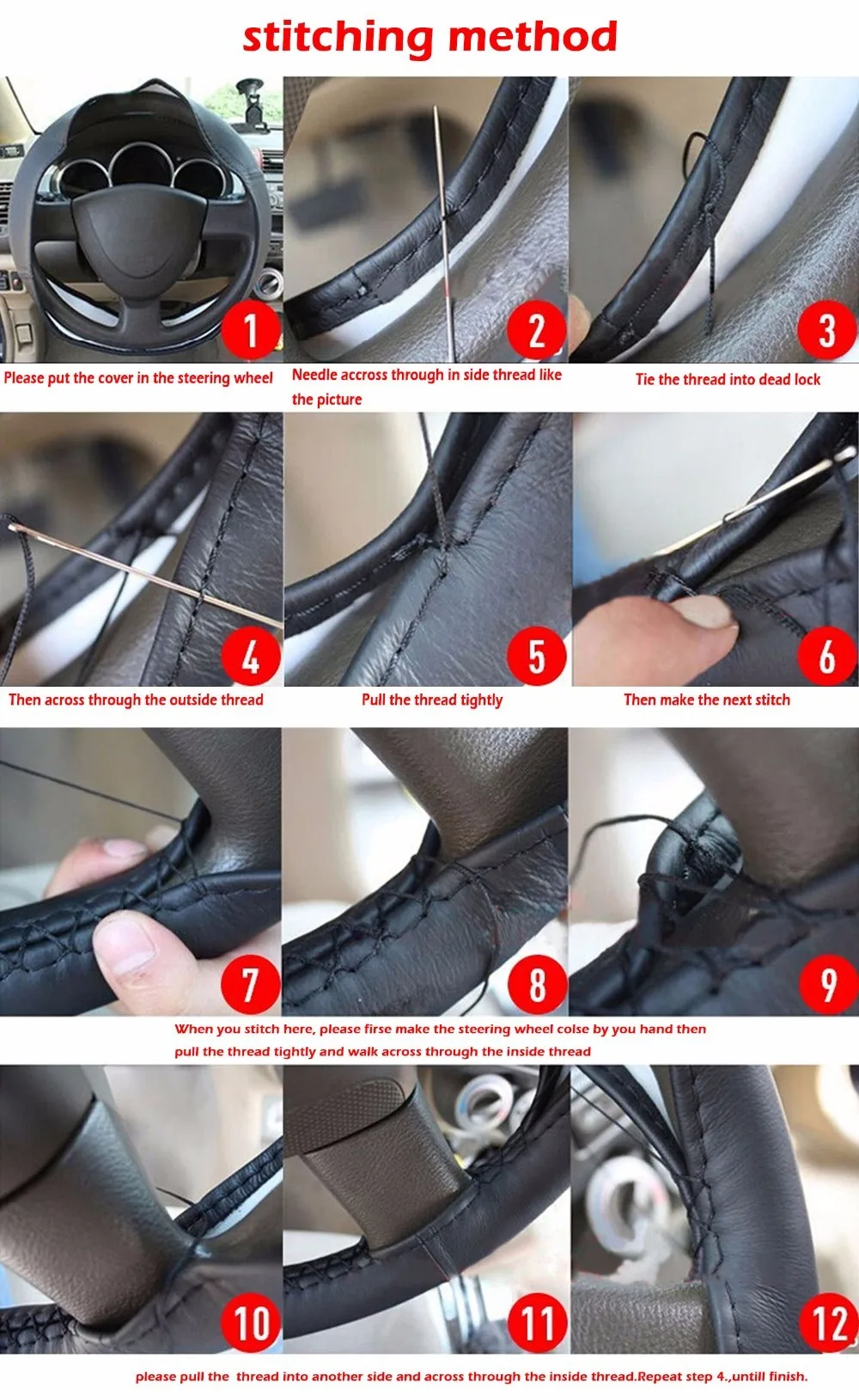 stitching method

1
Please put the cover in the steering wheel

2
Needle accross through in side thread like the picture

3
Tie the thread into dead lock

4
Then across through the outside thread

5
Pull the thread tightly

6
Then make the next stitch

7

8

9

When you stitch here, please firse make the steering wheel colse by you hand then pull the thread tightly and walk across through the inside thread

10

11

12

please pull the thread into another side and across through the inside thread.Repeat step 4.,untill finish.