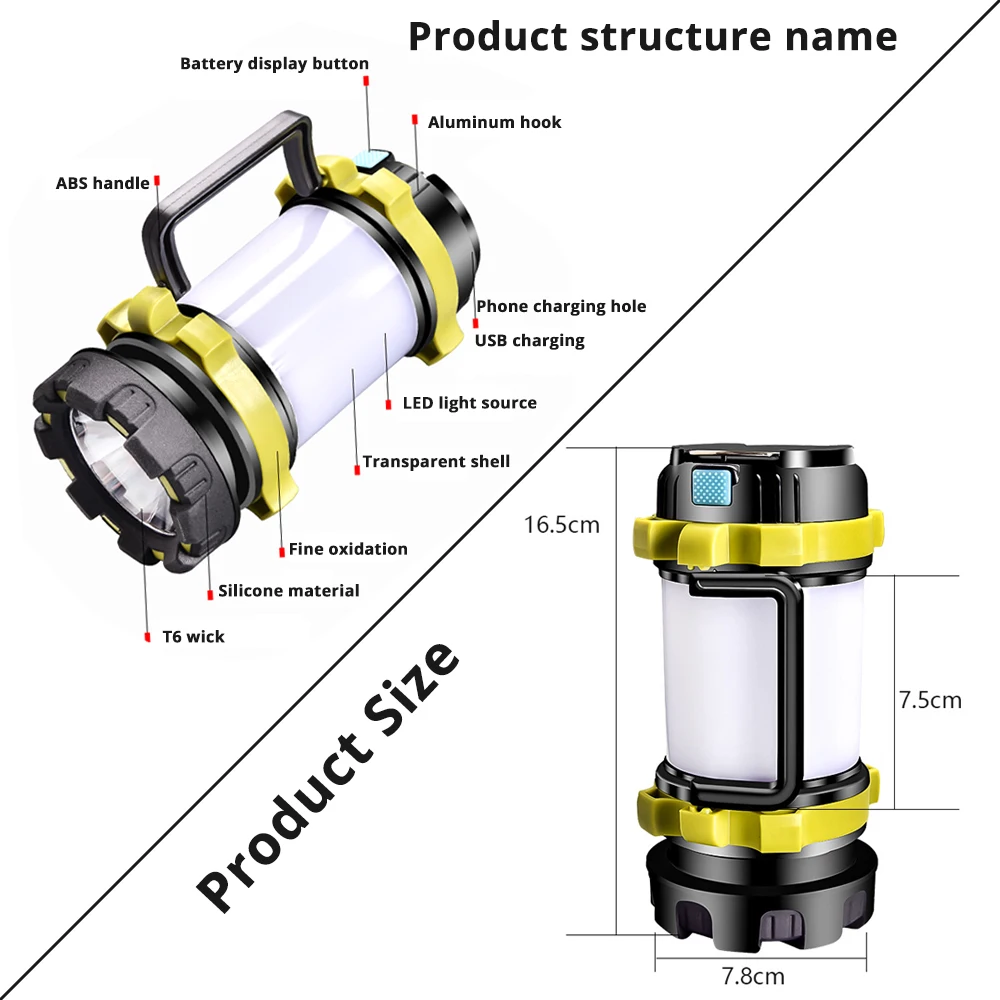 Product structure name

Battery display button

Aluminum hook

ABS handle

Phone charging hole

USB charging

LED light source

Transparent shell

Fine oxidation

Silicone material

T6 wick

Product Size

16.5cm

7.5cm

7.8cm