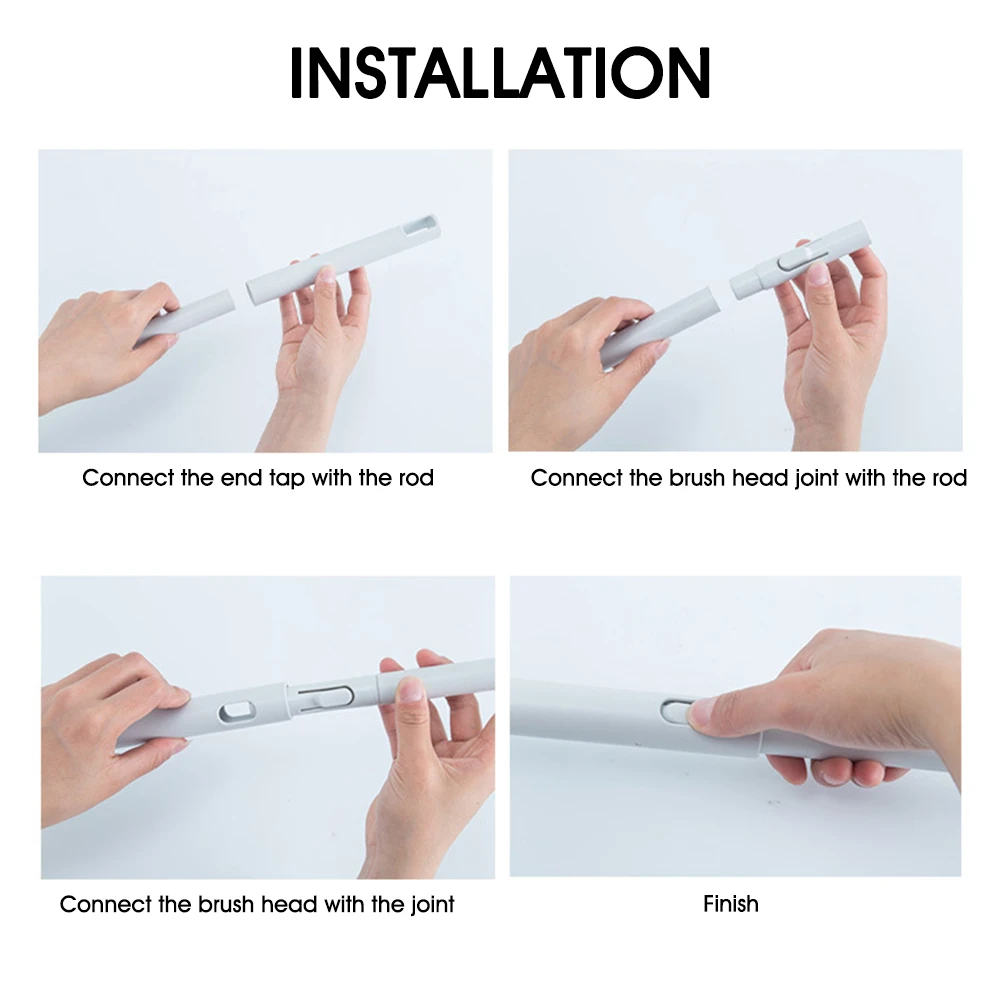 INSTALLATION

Connect the end tap with the rod

Connect the brush head joint with the rod

Connect the brush head with the joint

Finish