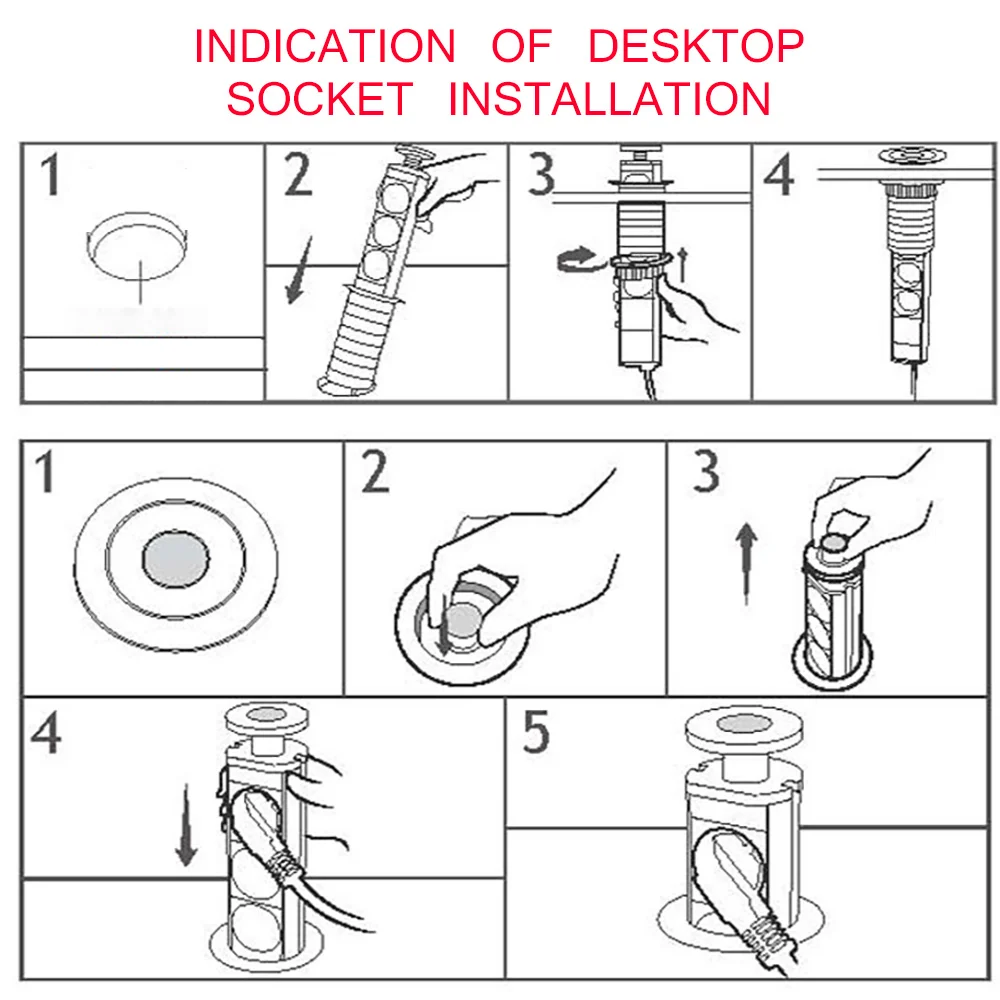 INDICATION OF DESKTOP SOCKET INSTALLATION

1

2

3

4

1

2

3

4

5