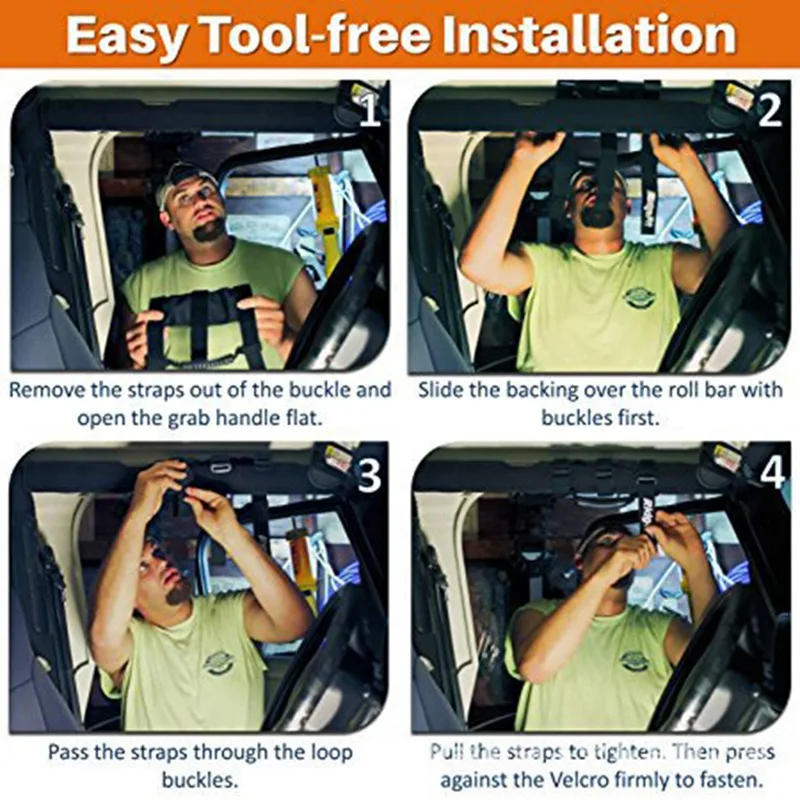 Easy Tool-free Installation

1

Remove the straps out of the buckle and open the grab handle flat.

2

Slide the backing over the roll bar with buckles first.

3

Pass the straps through the loop buckles.

4

Pull the straps to tighten. Then press against the Velcro firmly to fasten.