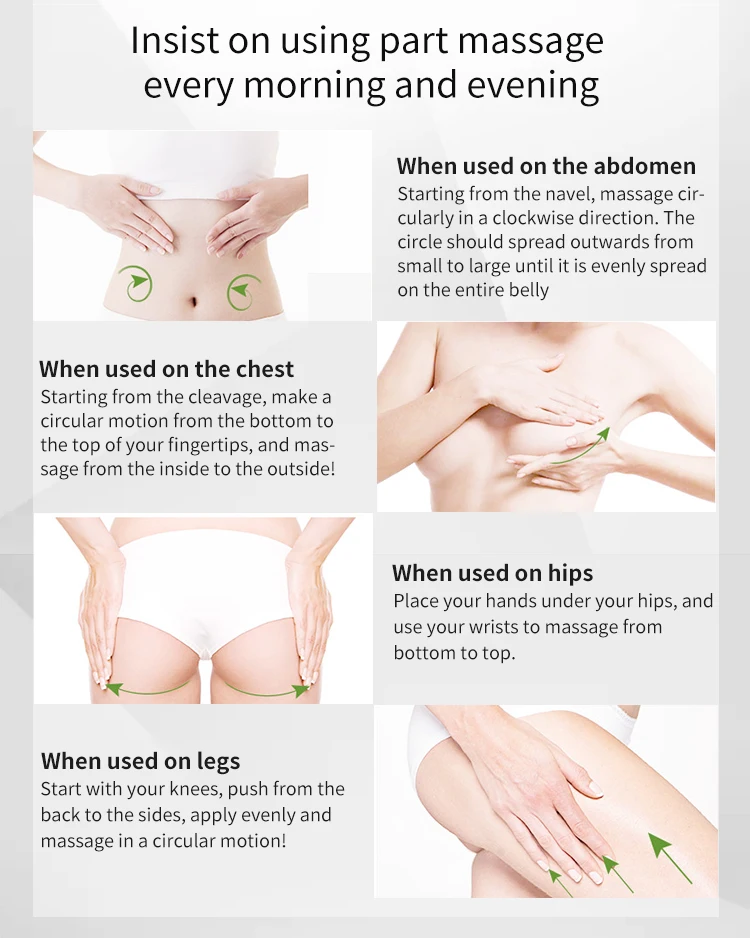 Insist on using part massage every morning and evening

When used on the abdomen
Starting from the navel, massage circularly in a clockwise direction. The circle should spread outwards from small to large until it is evenly spread on the entire belly

When used on the chest
Starting from the cleavage, make a circular motion from the bottom to the top of your fingertips, and massage from the inside to the outside!

When used on hips
Place your hands under your hips, and use your wrists to massage from bottom to top.

When used on legs
Start with your knees, push from the back to the sides, apply evenly and massage in a circular motion!