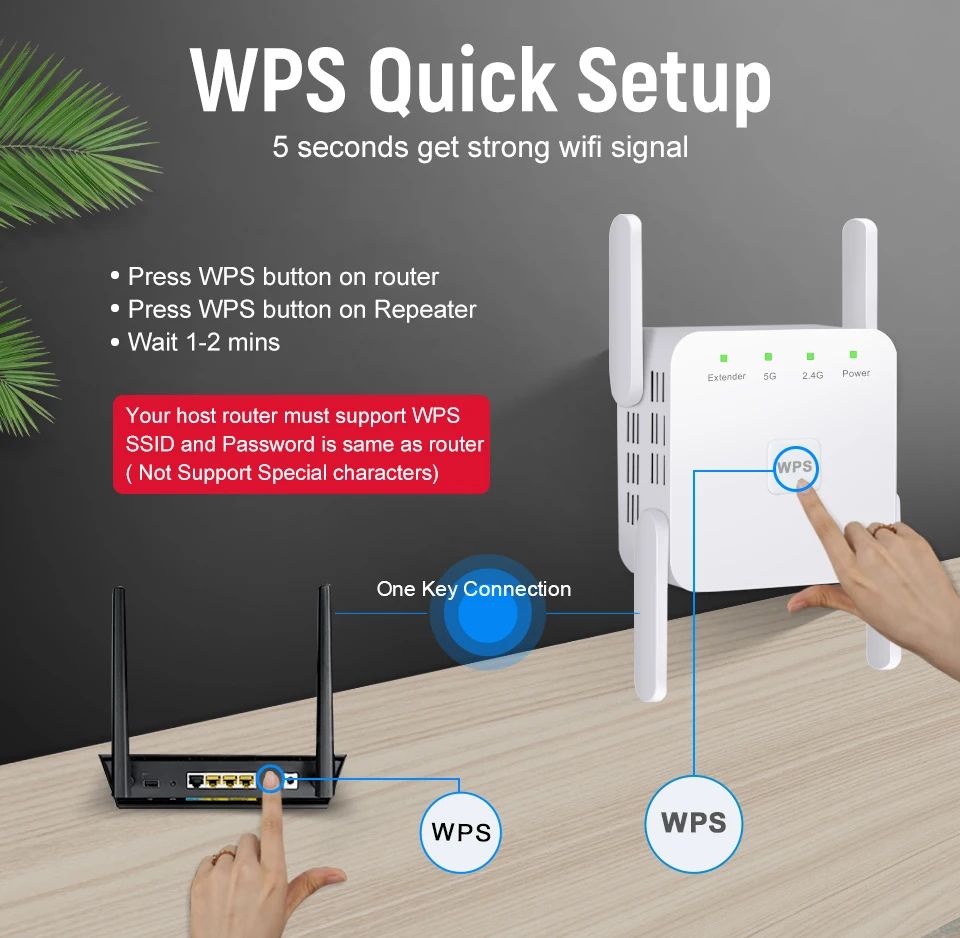 WPS Quick Setup
5 seconds get strong wifi signal

• Press WPS button on router
• Press WPS button on Repeater
• Wait 1-2 mins

Your host router must support WPS
SSID and Password is same as router
( Not Support Special characters)

Extender 5G 2.4G Power

WPS

One Key Connection

WPS

WPS