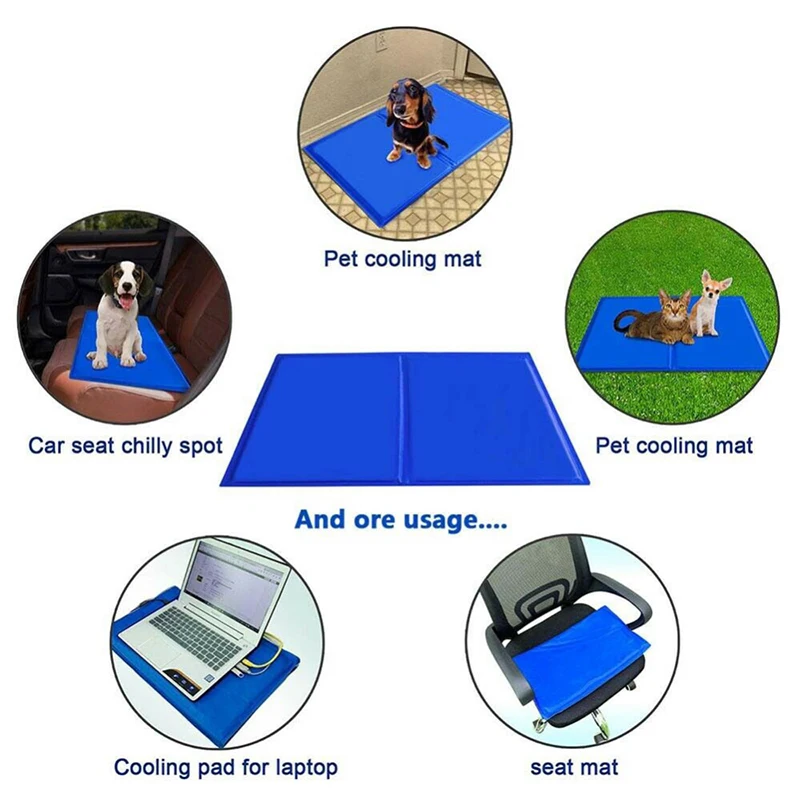 Pet cooling mat

Car seat chilly spot

Pet cooling mat

And ore usage....

Cooling pad for laptop

seat mat