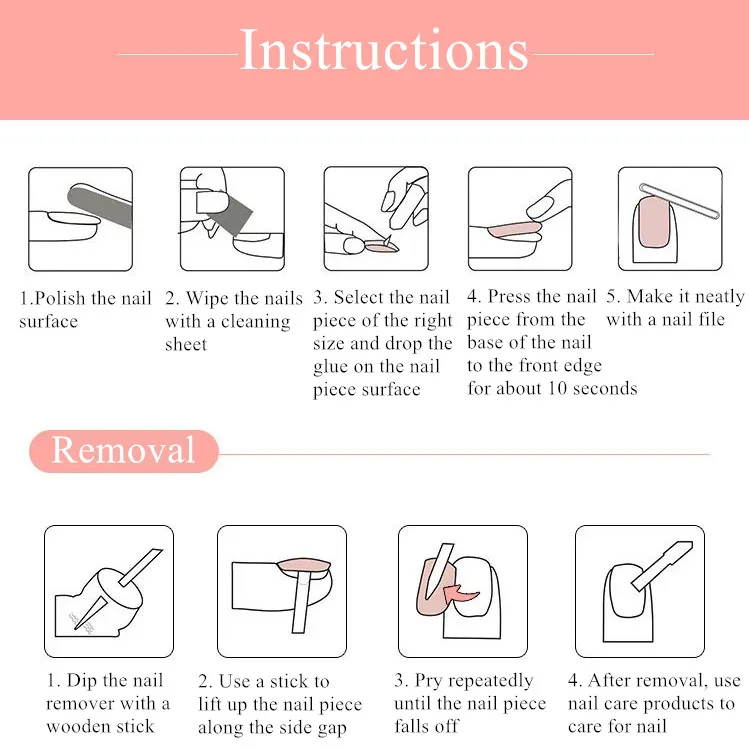 Instructions

1.Polish the nail surface

2. Wipe the nails with a cleaning sheet

3. Select the nail piece of the right size and drop the glue on the nail piece surface

4. Press the nail piece from the base of the nail to the front edge for about 10 seconds

5. Make it neatly with a nail file

Removal

1. Dip the nail remover with a wooden stick

2. Use a stick to lift up the nail piece along the side gap

3. Pry repeatedly until the nail piece falls off

4. After removal, use nail care products to care for nail