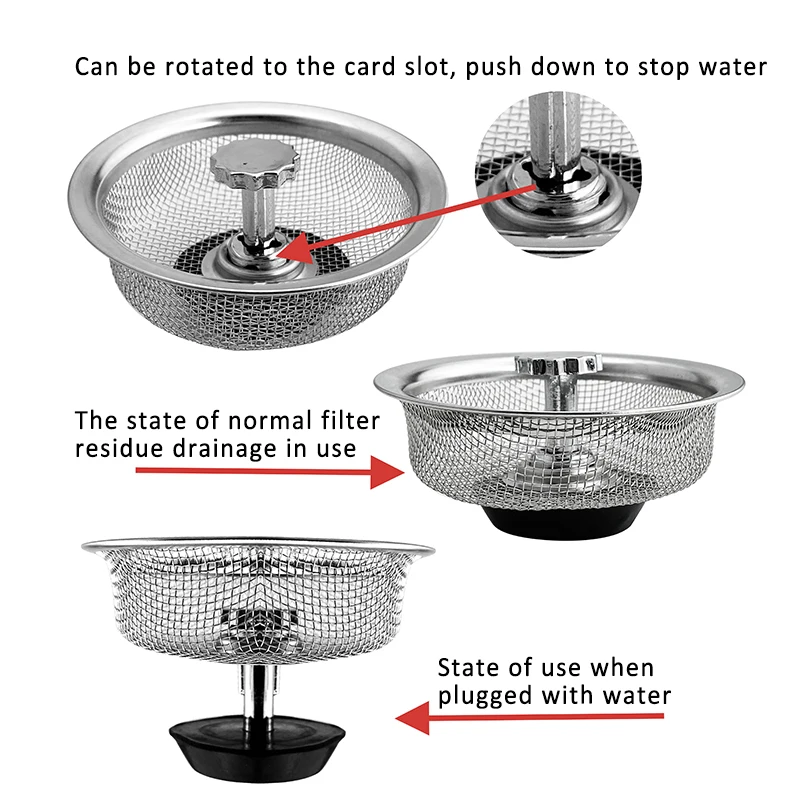 Can be rotated to the card slot, push down to stop water

The state of normal filter residue drainage in use

State of use when plugged with water