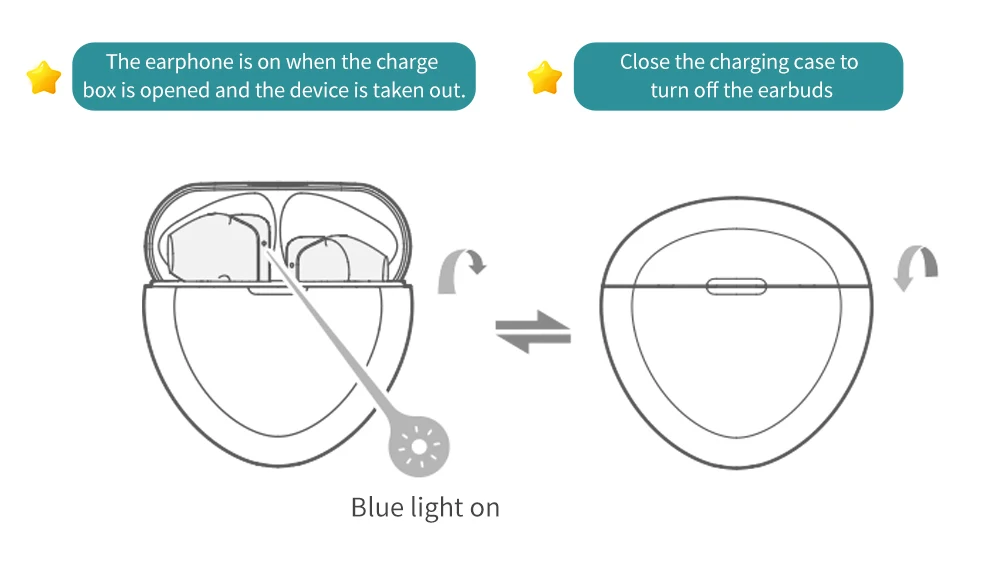 The earphone is on when the charge box is opened and the device is taken out.

Close the charging case to turn off the earbuds

Blue light on