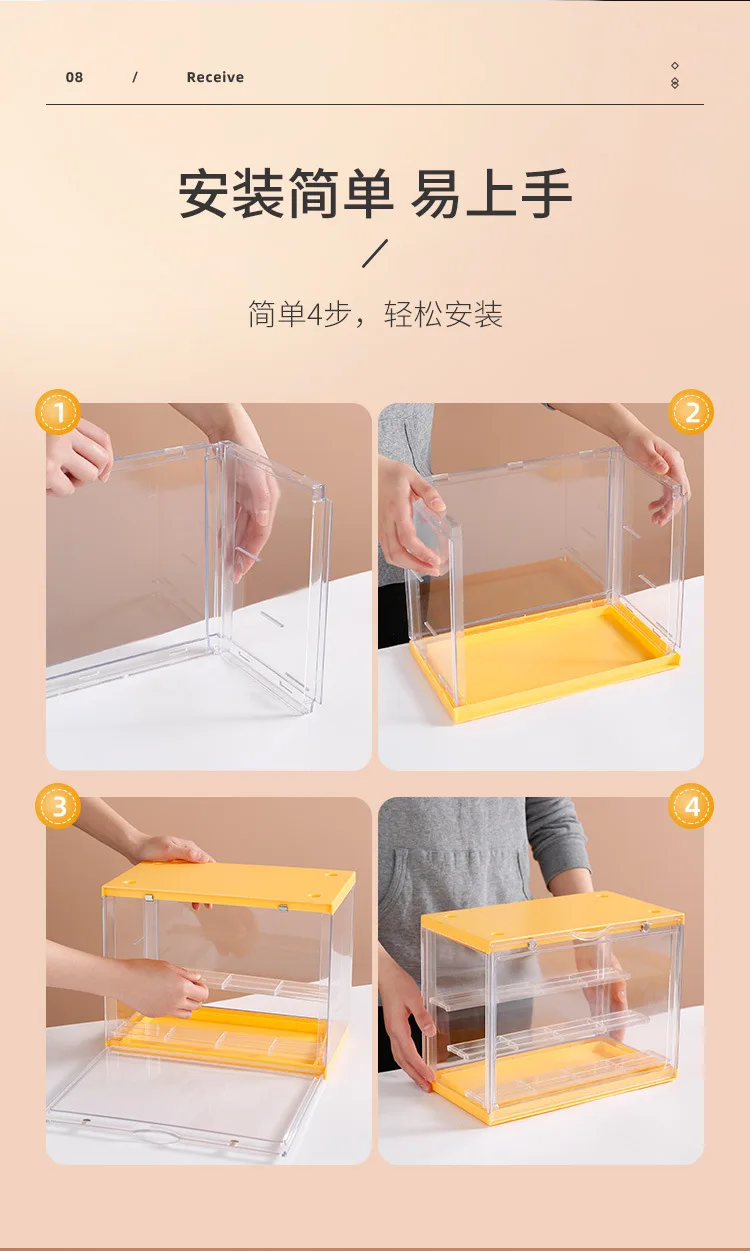 08 / Receive

安装简单 易上手

/

简单4步，轻松安装

1

2

3

4