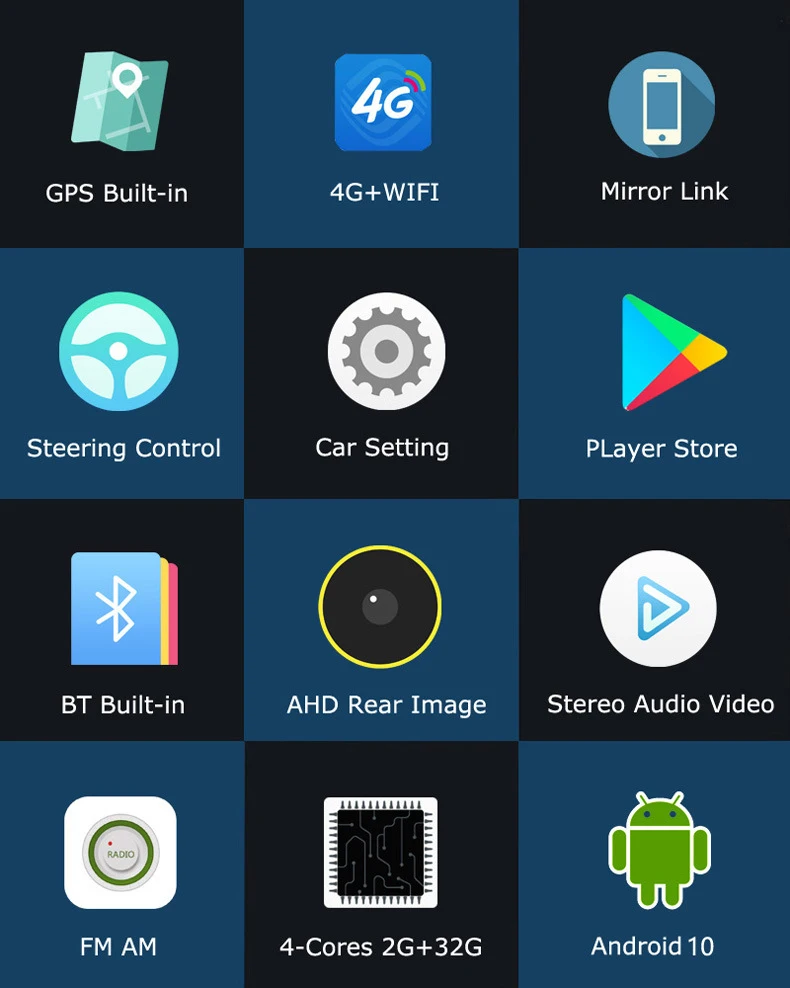 4G

GPS Built-in

4G+WIFI

Mirror Link

Steering Control

Car Setting

PLayer Store

BT Built-in

AHD Rear Image

Stereo Audio Video

RADIO

FM AM

4-Cores 2G+32G

Android 10