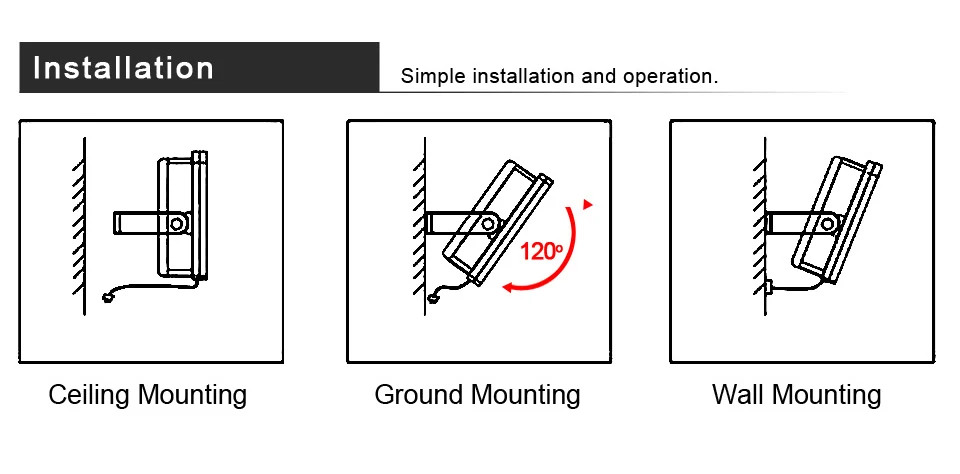 Installation

Simple installation and operation.

120°

Ceiling Mounting

Ground Mounting

Wall Mounting