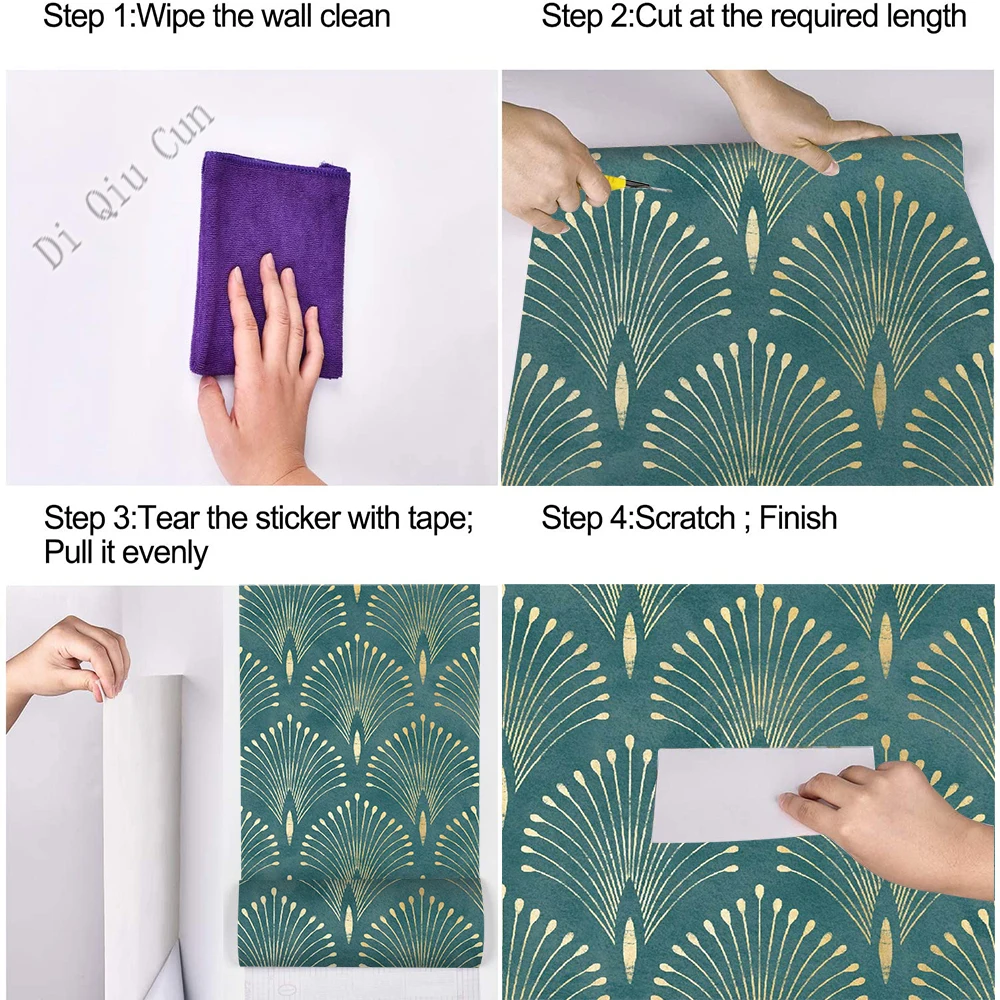 Step 1:Wipe the wall clean

Step 2:Cut at the required length

Di Qiu Cun

Step 3:Tear the sticker with tape; Pull it evenly

Step 4:Scratch ; Finish