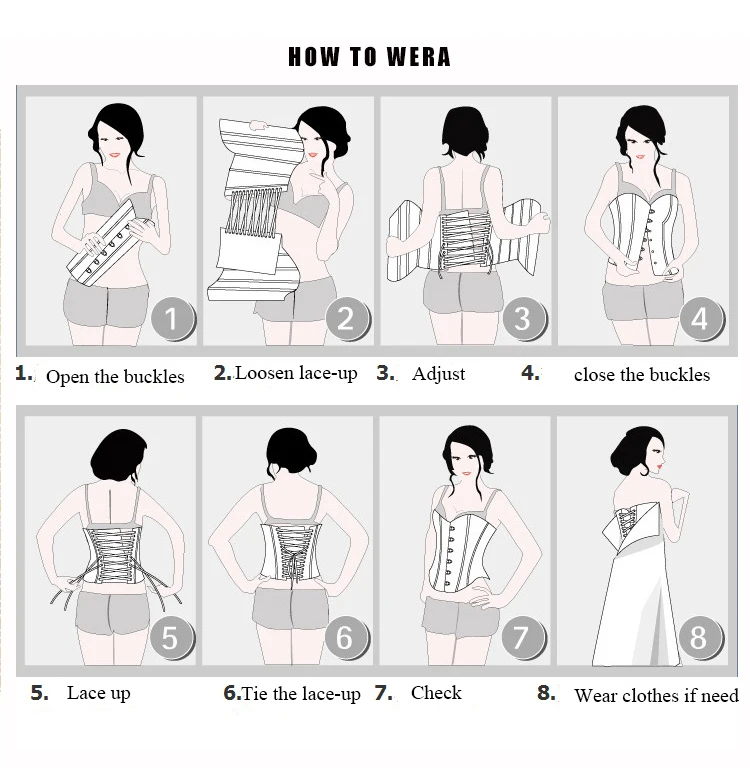 HOW TO WERA

1

2

3

4

1. Open the buckles 2. Loosen lace-up 3. Adjust 4. close the buckles

5

6

7

8

5. Lace up 6. Tie the lace-up 7. Check 8. Wear clothes if need