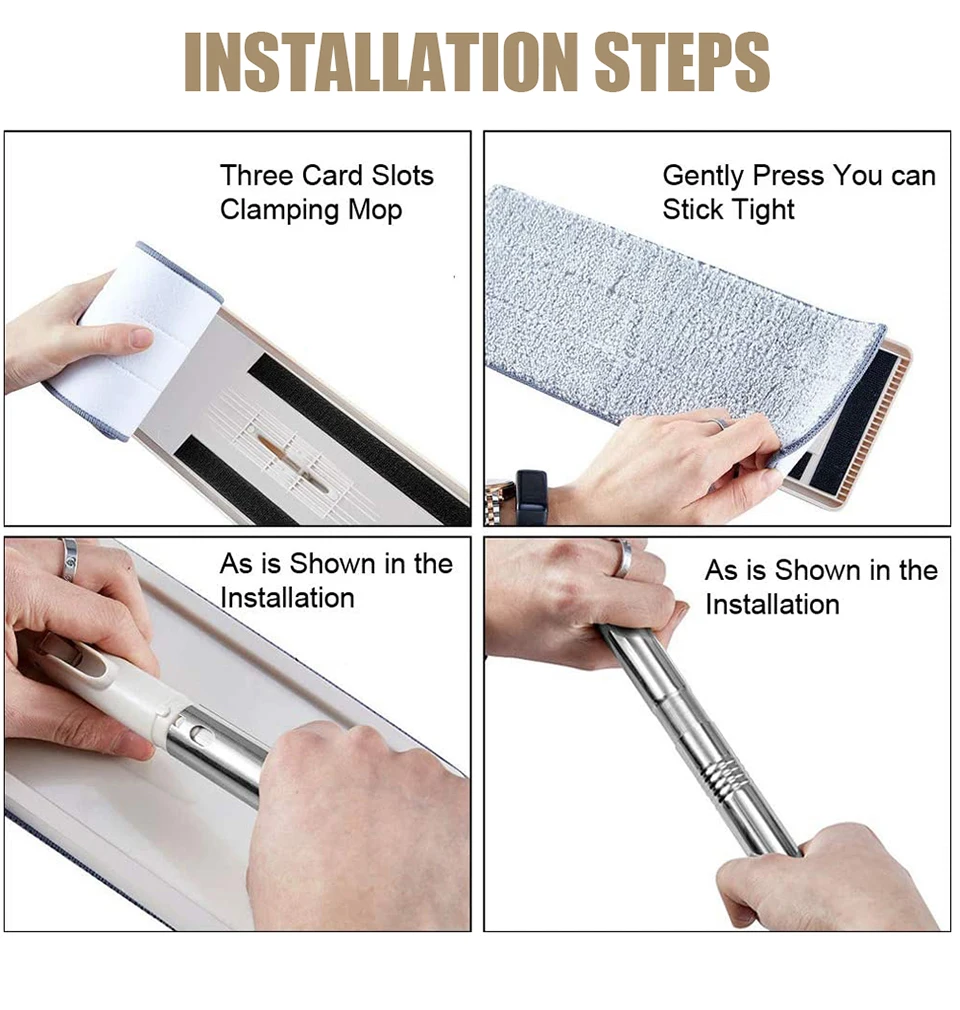 INSTALLATION STEPS

Three Card Slots Clamping Mop

Gently Press You can Stick Tight

As is Shown in the Installation

As is Shown in the Installation