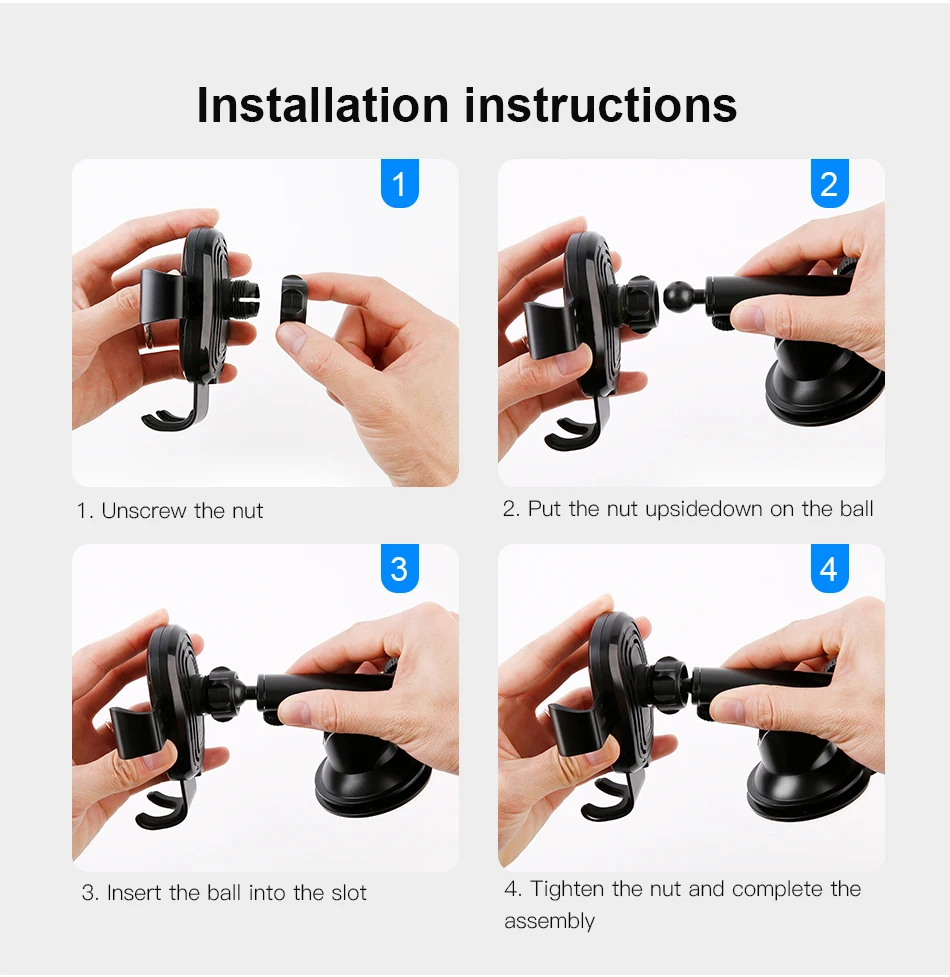 Installation instructions

1

1. Unscrew the nut

2

2. Put the nut upsidedown on the ball

3

3. Insert the ball into the slot

4

4. Tighten the nut and complete the assembly