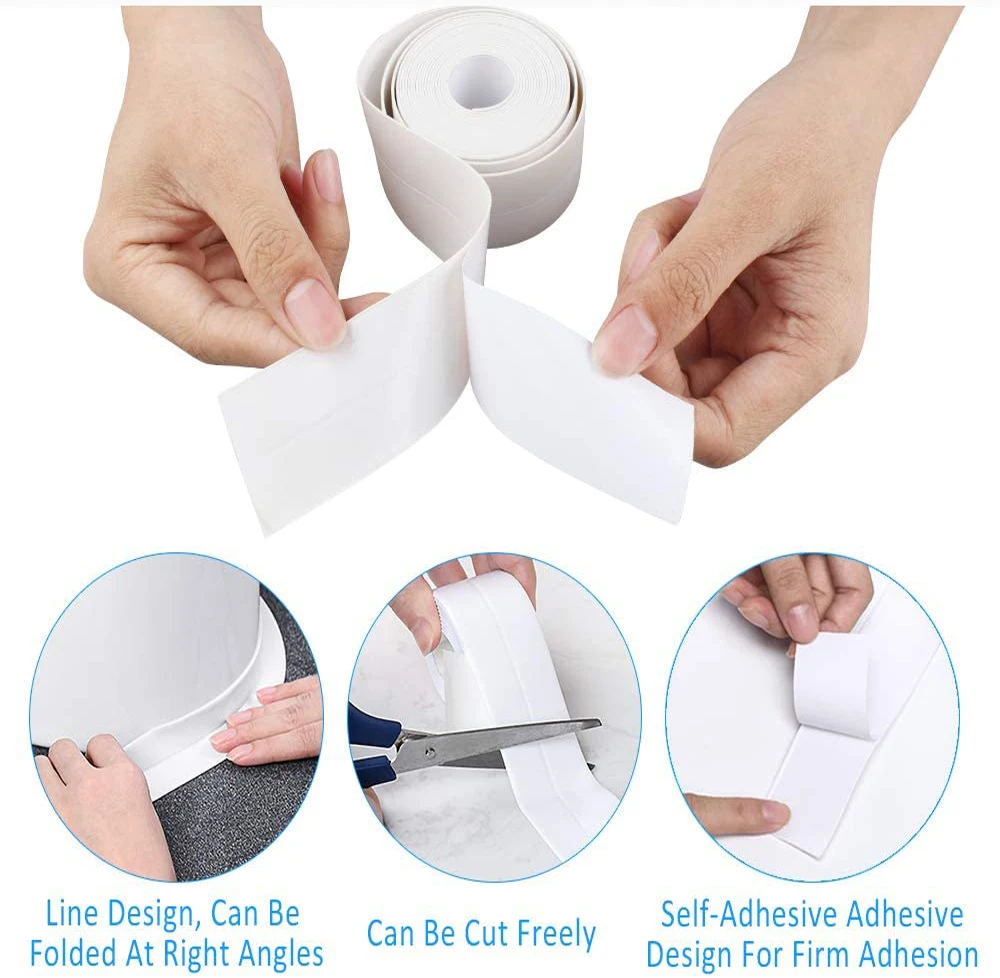 Line Design, Can Be Folded At Right Angles

Can Be Cut Freely

Self-Adhesive Adhesive Design For Firm Adhesion