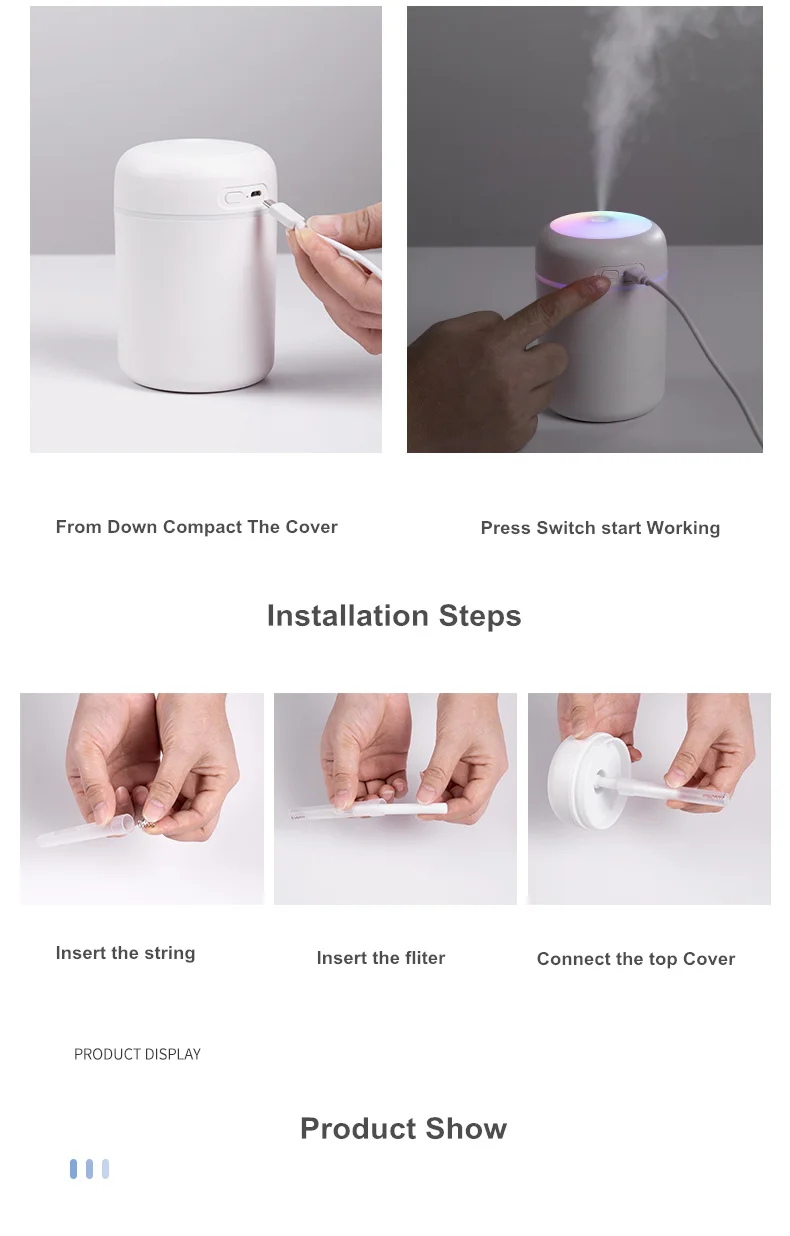 From Down Compact The Cover

Press Switch start Working

Installation Steps

Insert the string

Insert the fliter

Connect the top Cover

PRODUCT DISPLAY

Product Show