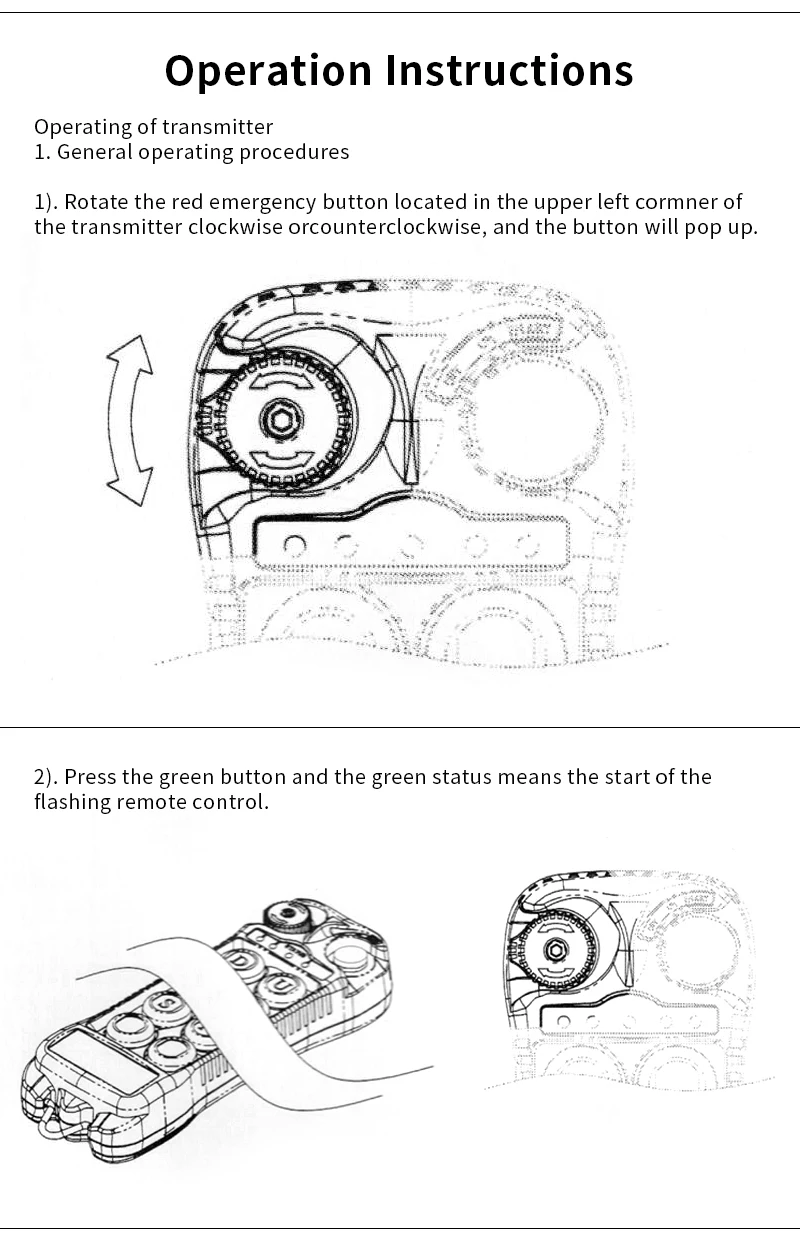 Operation Instructions

Operating of transmitter
1. General operating procedures

1). Rotate the red emergency button located in the upper left cormner of the transmitter clockwise orcounterclockwise, and the button will pop up.

2). Press the green button and the green status means the start of the flashing remote control.