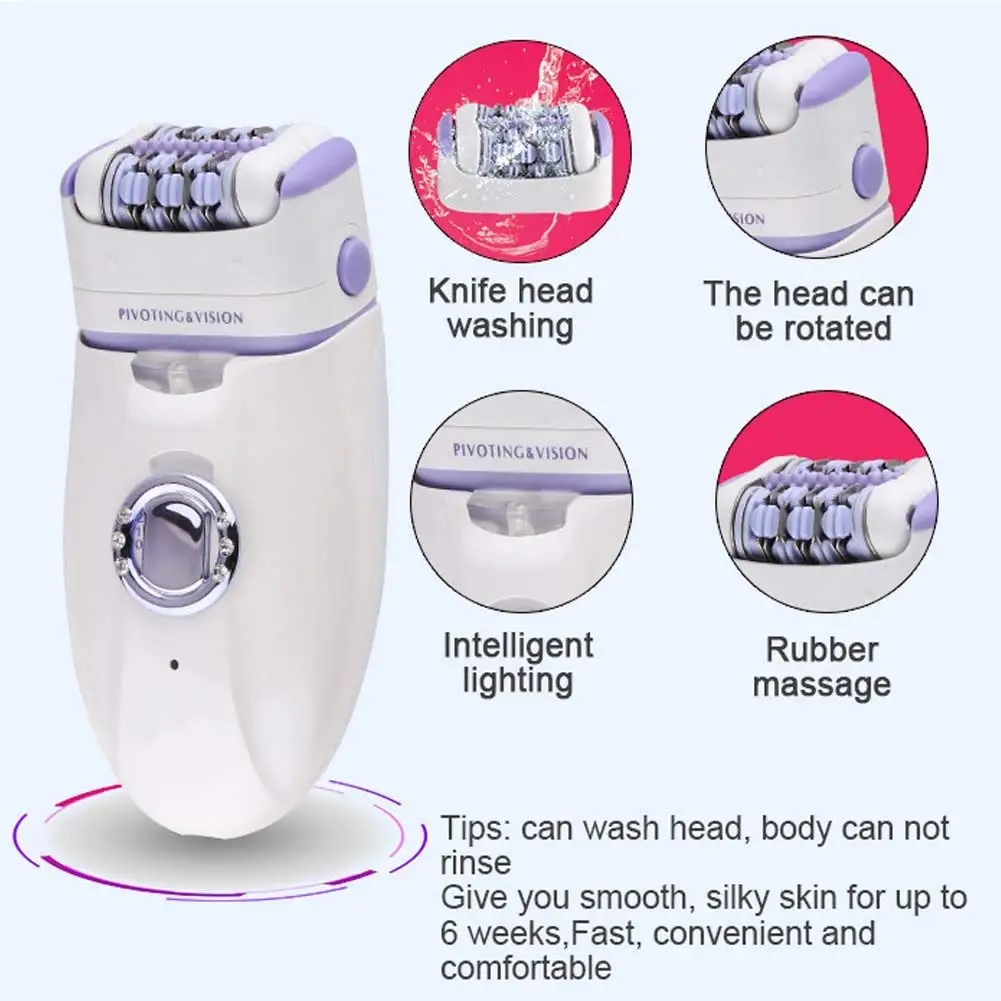 PIVOTING&VISION

Knife head washing

SION

The head can be rotated

PIVOTING&VISION

Intelligent lighting

Rubber massage

Tips: can wash head, body can not rinse
Give you smooth, silky skin for up to 6 weeks,Fast, convenient and comfortable