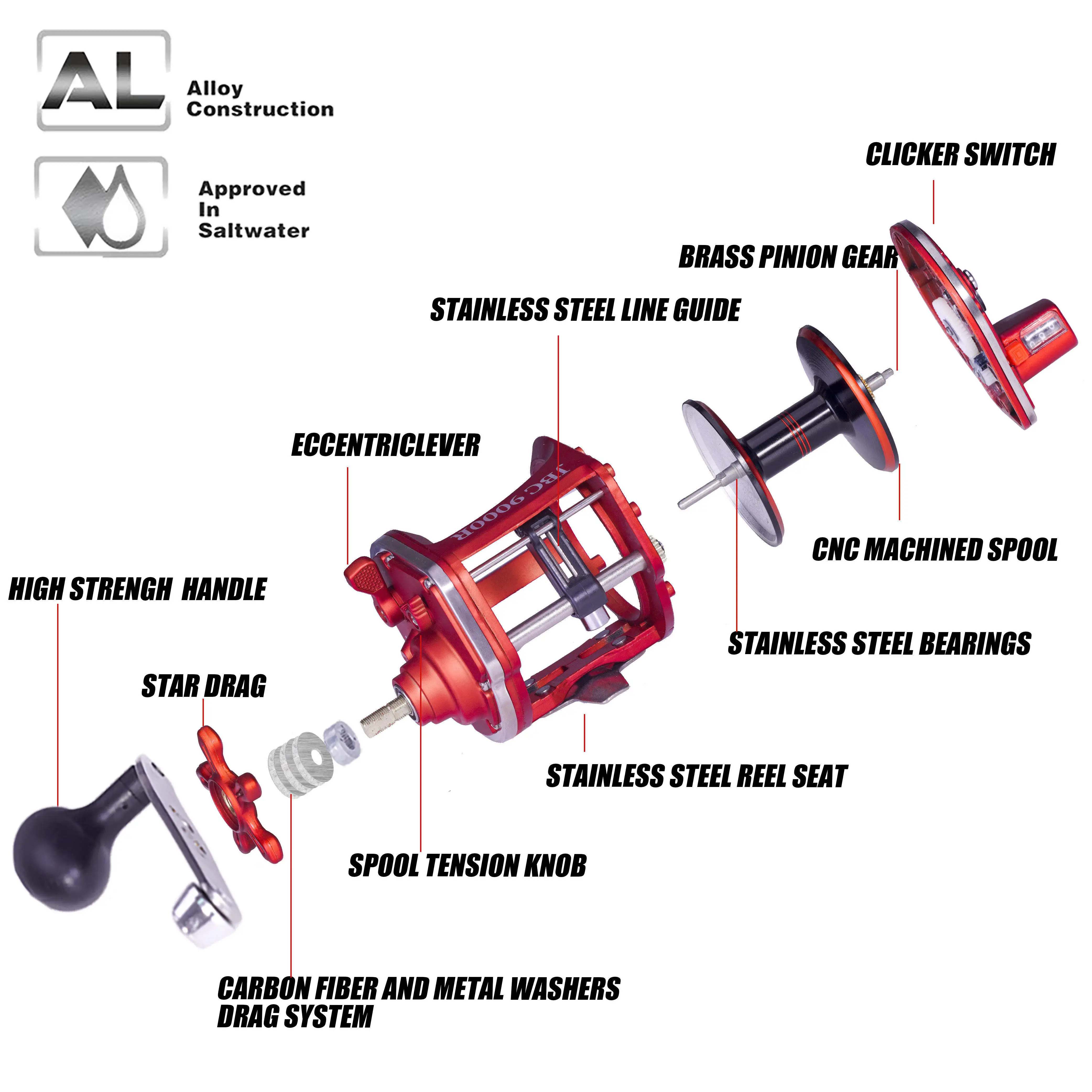 AL Alloy Construction

Approved In Saltwater

CLICKER SWITCH

BRASS PINION GEAR

STAINLESS STEEL LINE GUIDE

ECCENTRICLEVER

JBC 9000R

CNC MACHINED SPOOL

HIGH STRENGH HANDLE

STAINLESS STEEL BEARINGS

STAR DRAG

STAINLESS STEEL REEL SEAT

SPOOL TENSION KNOB

CARBON FIBER AND METAL WASHERS DRAG SYSTEM