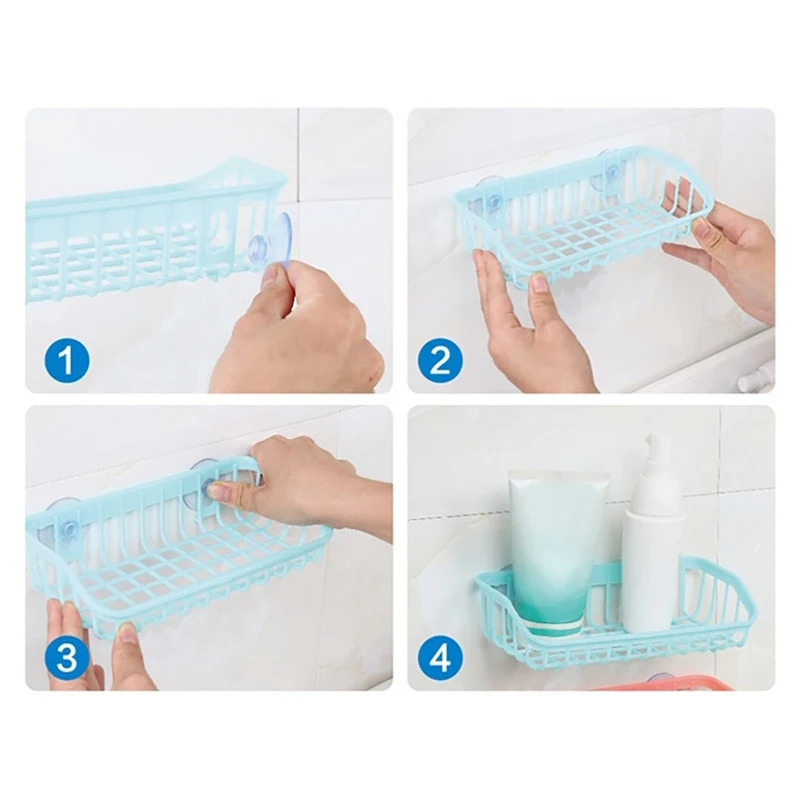 1

2

3

4